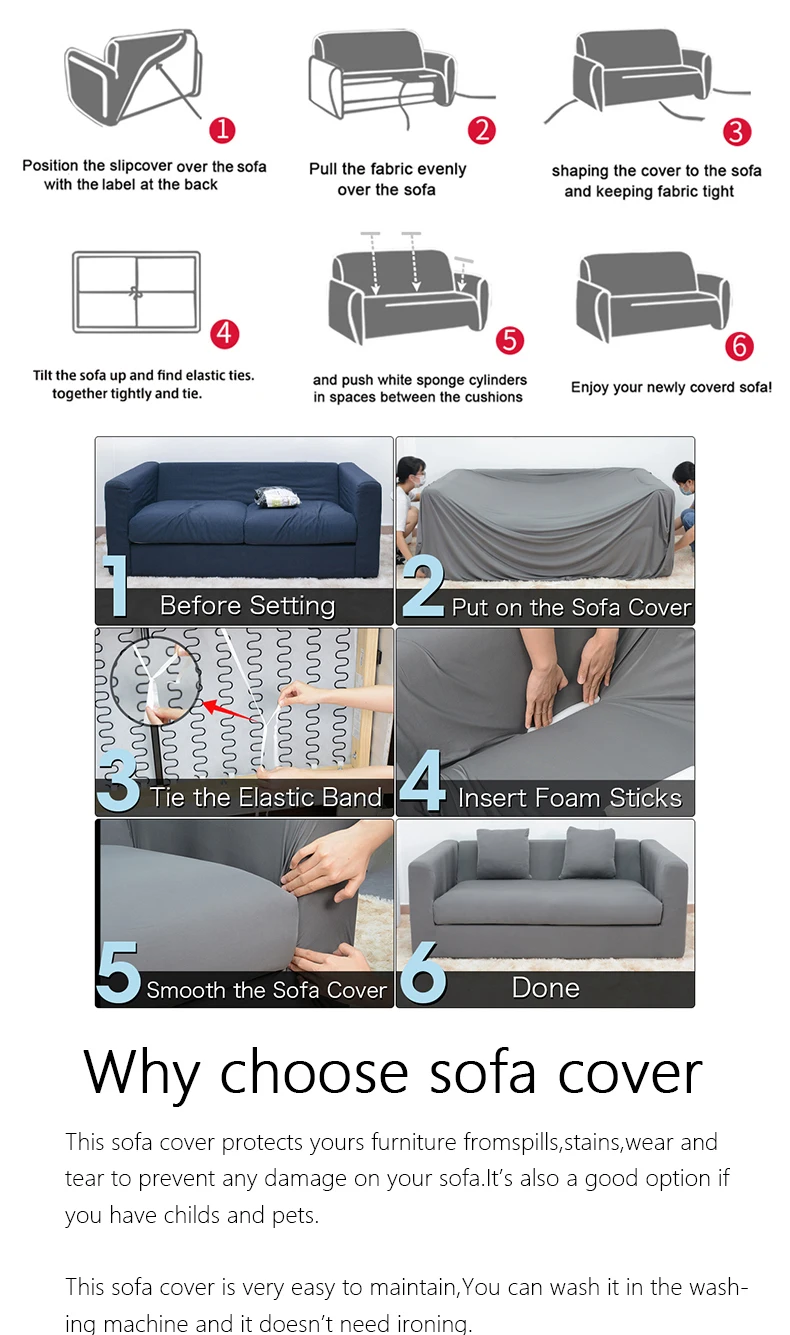 1
Position the slipcover over the sofa with the label at the back

2
Pull the fabric evenly over the sofa

3
shaping the cover to the sofa and keeping fabric tight

4
Tilt the sofa up and find elastic ties. together tightly and tie.

5
and push white sponge cylinders in spaces between the cushions

6
Enjoy your newly coverd sofa!

1 Before Setting

2 Put on the Sofa Cover

3 Tie the Elastic Band

4 Insert Foam Sticks

5 Smooth the Sofa Cover

6 Done

Why choose sofa cover

This sofa cover protects yours furniture fromspills,stains,wear and tear to prevent any damage on your sofa.It's also a good option if you have childs and pets.

This sofa cover is very easy to maintain,You can wash it in the washing machine and it doesn't need ironing.