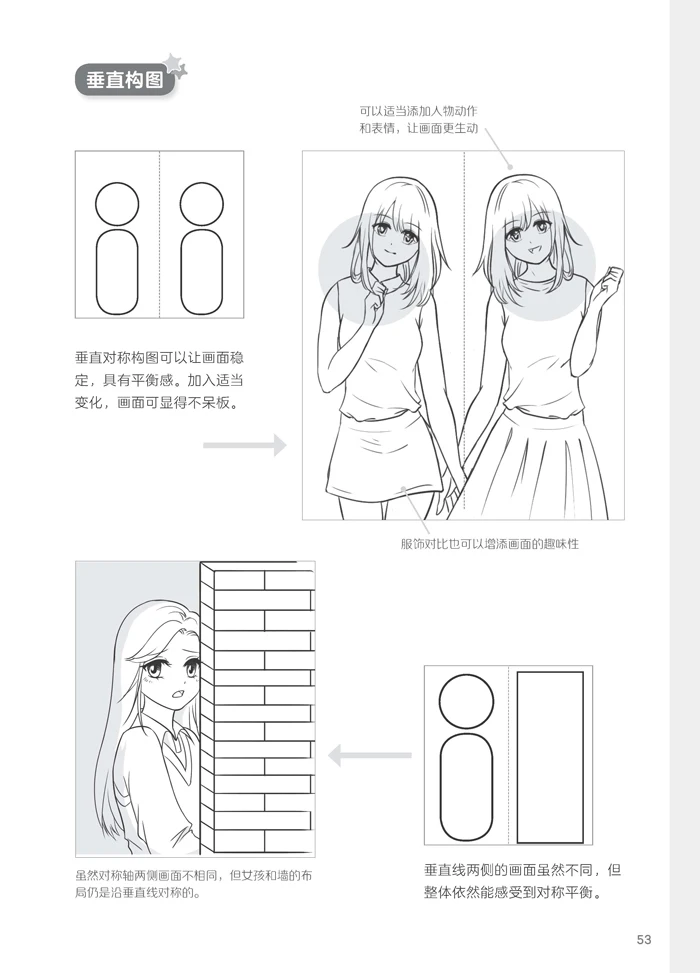 垂直构图

可以适当添加人物动作和表情，让画面更生动

垂直对称构图可以让画面稳定，具有平衡感。加入适当变化，画面可显得不呆板。

服饰对比也可以增添画面的趣味性

虽然对称轴两侧画面不相同，但女孩和墙的布局仍是沿垂直线对称的。

垂直线两侧的画面虽然不同，但整体依然能感受到对称平衡。

53