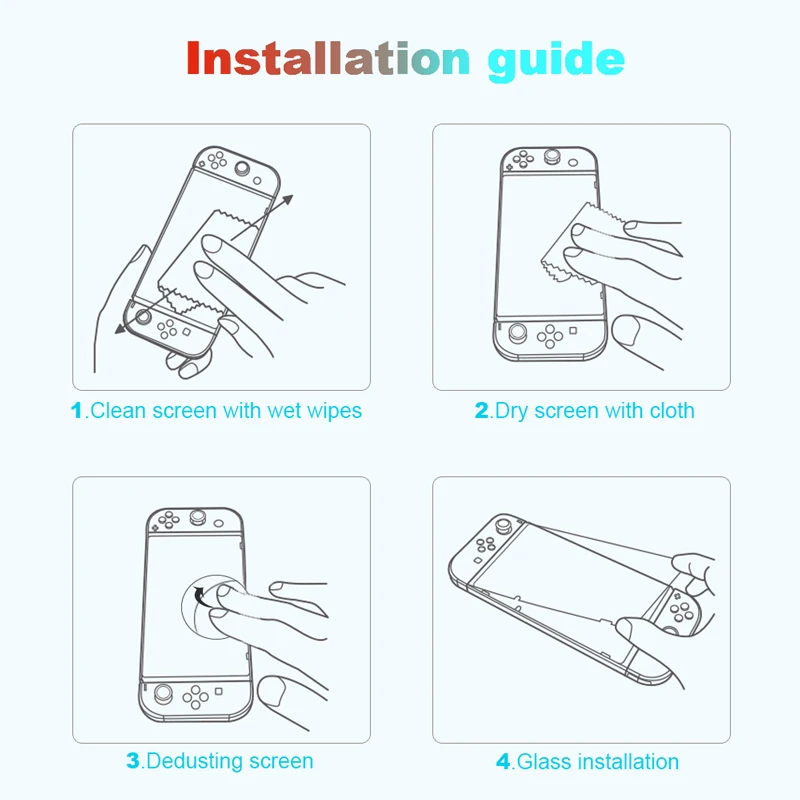 Installation guide

1.Clean screen with wet wipes

2.Dry screen with cloth

3.Dedusting screen

4.Glass installation