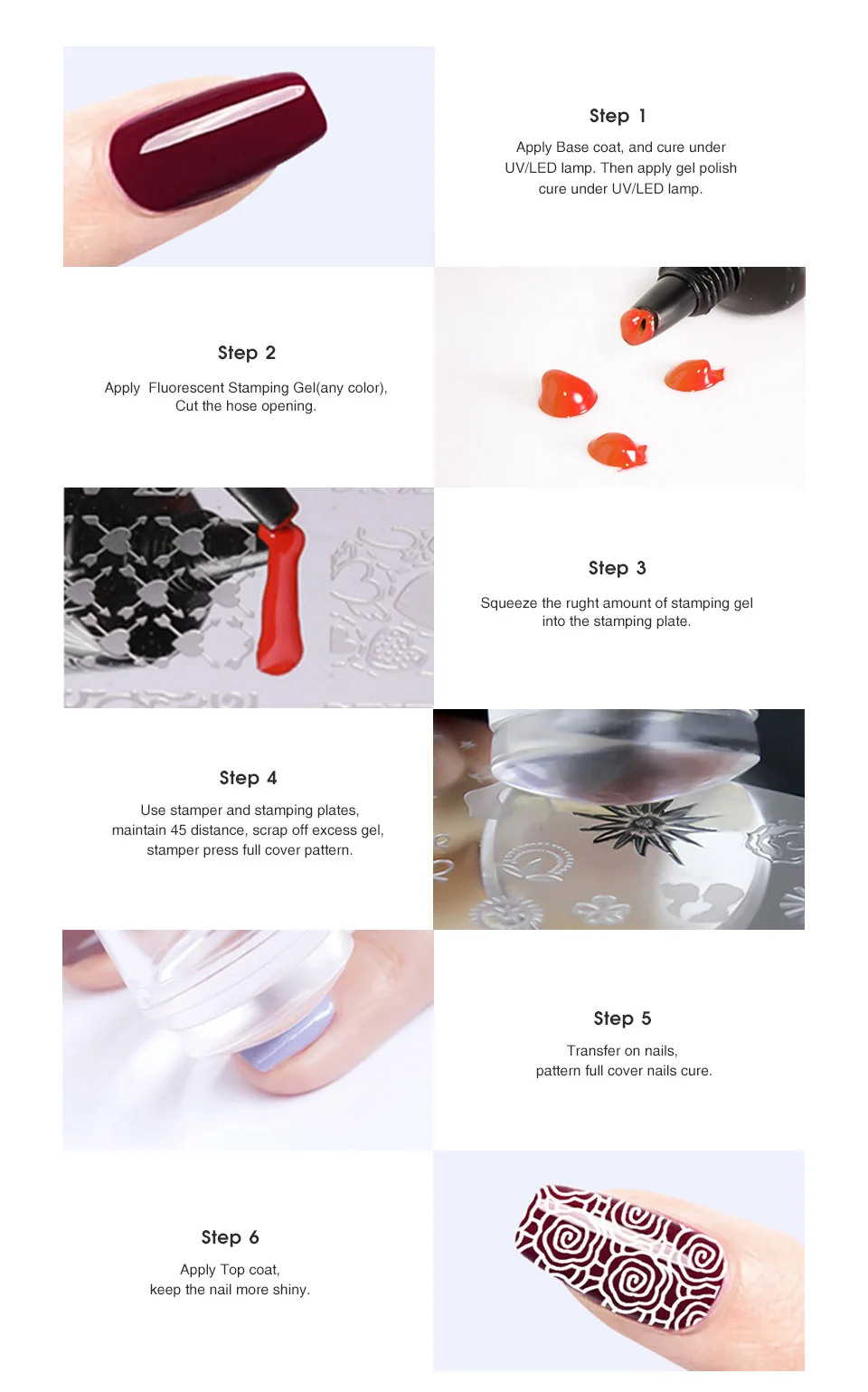 Step 1

Apply Base coat, and cure under UV/LED lamp. Then apply gel polish cure under UV/LED lamp.

Step 2

Apply Fluorescent Stamping Gel(any color), Cut the hose opening.

Step 3

Squeeze the rught amount of stamping gel into the stamping plate.

Step 4

Use stamper and stamping plates, maintain 45 distance, scrap off excess gel, stamper press full cover pattern.

Step 5

Transfer on nails, pattern full cover nails cure.

Step 6

Apply Top coat, keep the nail more shiny.