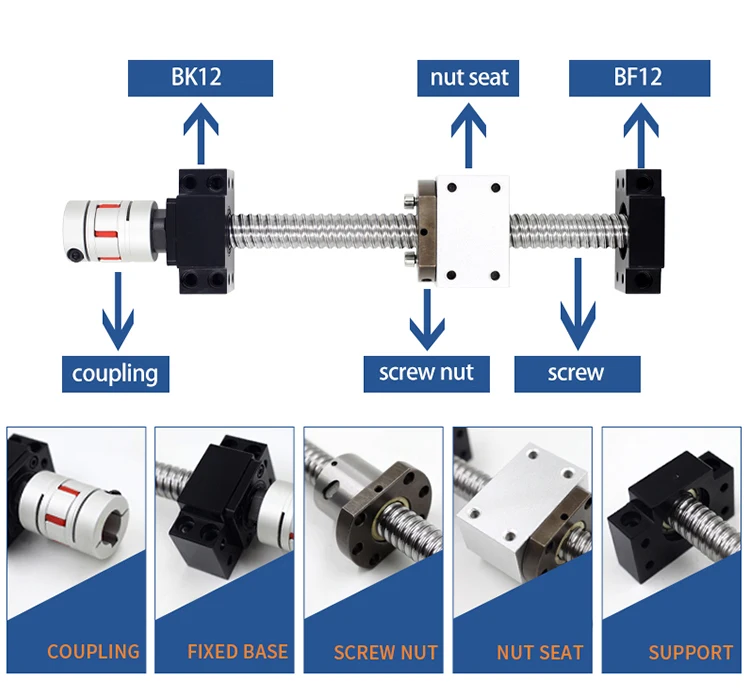 BK12

nut seat

BF12

coupling

screw nut

screw

COUPLING

FIXED BASE

SCREW NUT

NUT SEAT

SUPPORT