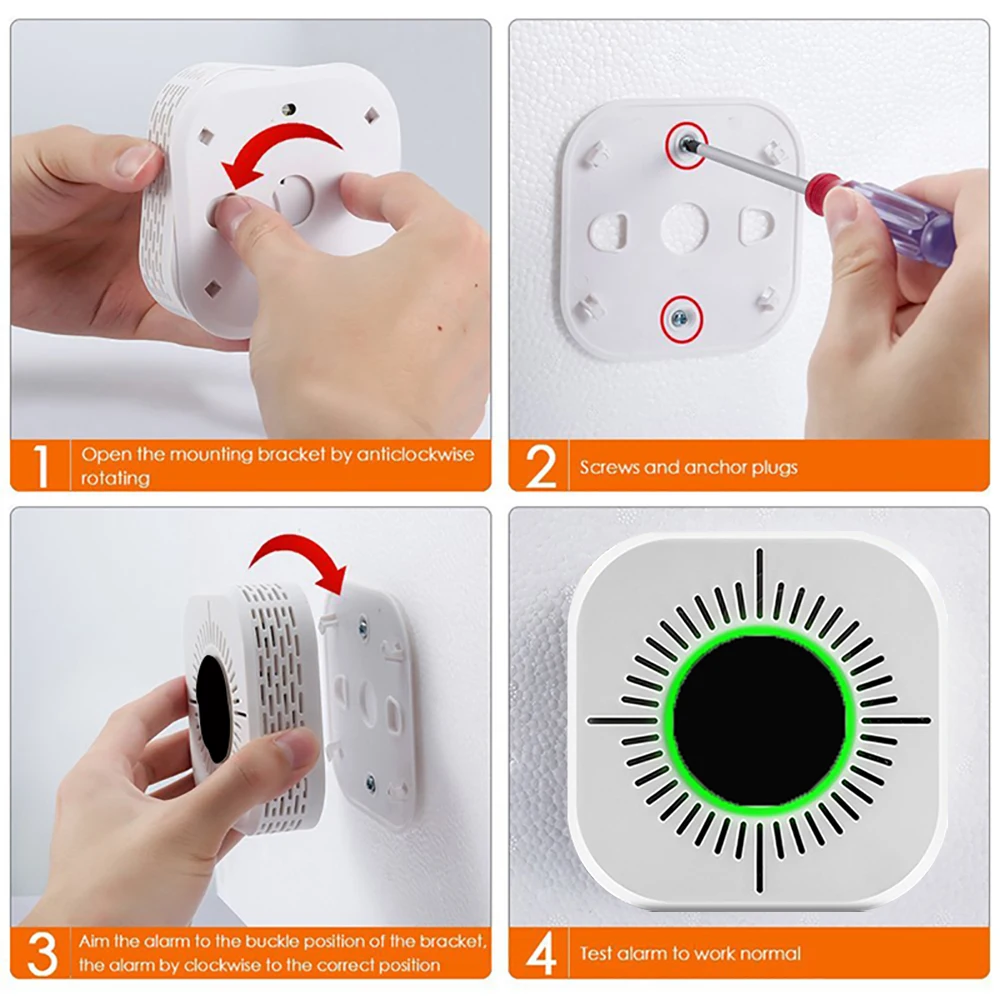 1 Open the mounting bracket by anticlockwise rotating

2 Screws and anchor plugs

3 Aim the alarm to the buckle position of the bracket, the alarm by clockwise to the correct position

4 Test alarm to work normal