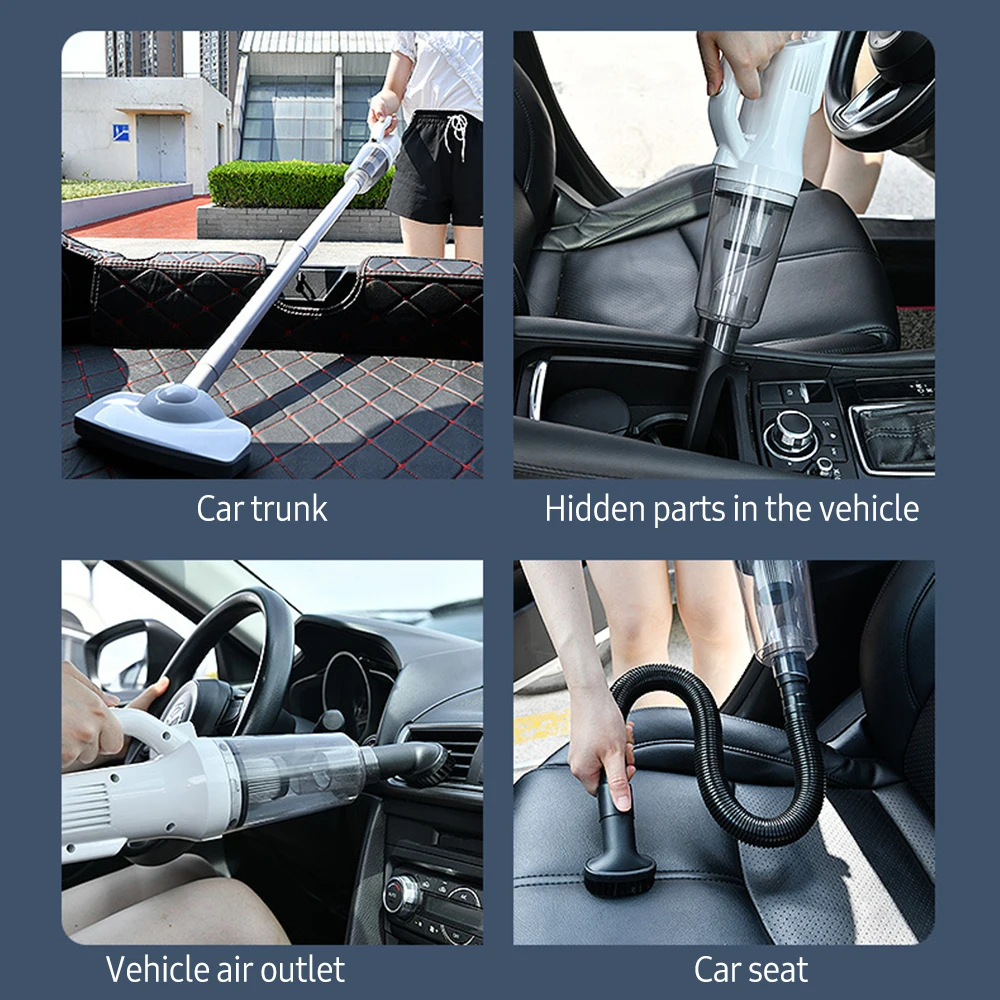 Car trunk

Hidden parts in the vehicle

Vehicle air outlet

Car seat