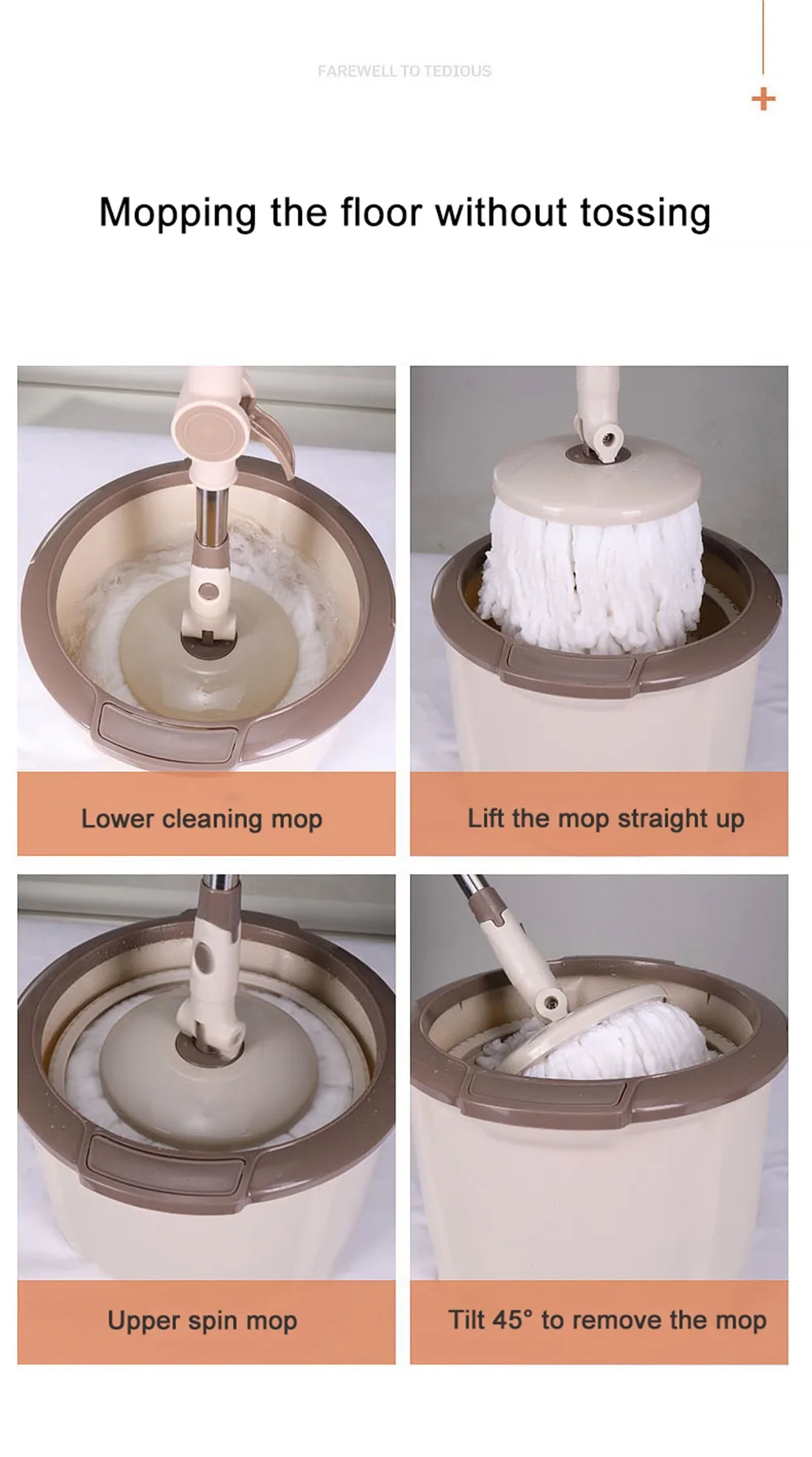 FAREWELL TO TEDIOUS

+

Mopping the floor without tossing

Lower cleaning mop

Lift the mop straight up

Upper spin mop

Tilt 45° to remove the mop