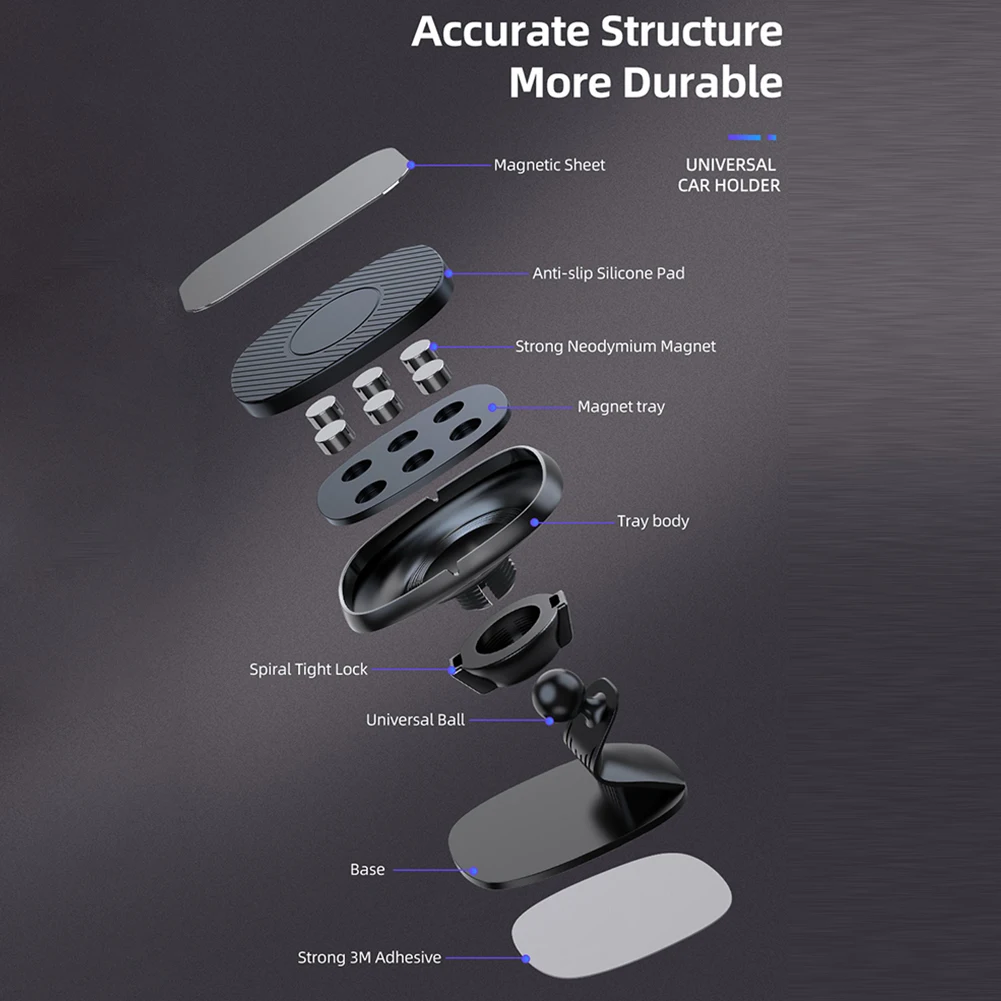 Accurate Structure
More Durable

UNIVERSAL
CAR HOLDER

Magnetic Sheet

Anti-slip Silicone Pad

Strong Neodymium Magnet

Magnet tray

Tray body

Spiral Tight Lock

Universal Ball

Base

Strong 3M Adhesive