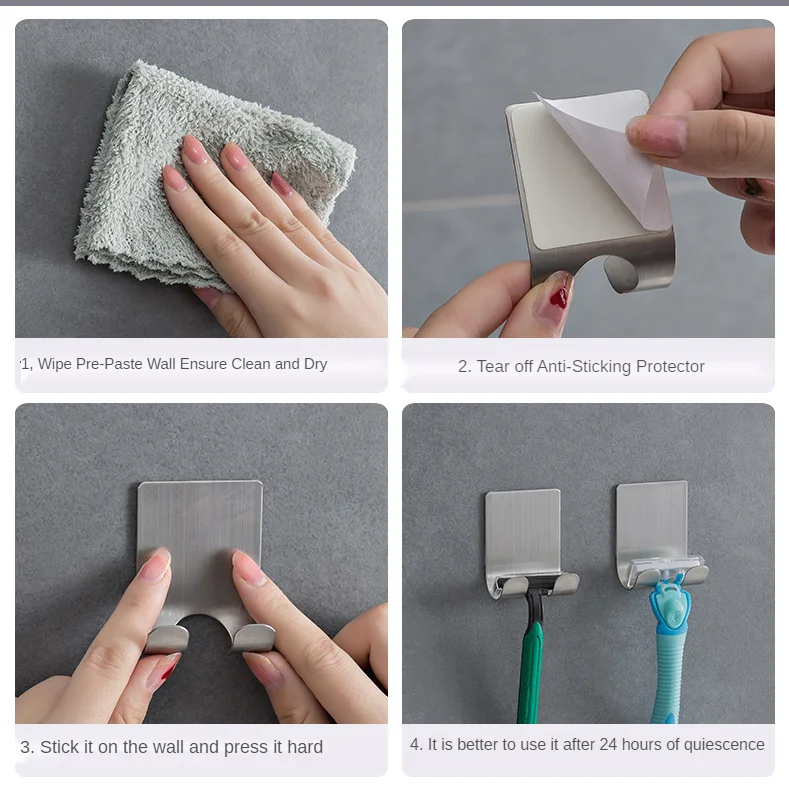 1, Wipe Pre-Paste Wall Ensure Clean and Dry

2. Tear off Anti-Sticking Protector

3. Stick it on the wall and press it hard

4. It is better to use it after 24 hours of quiescence