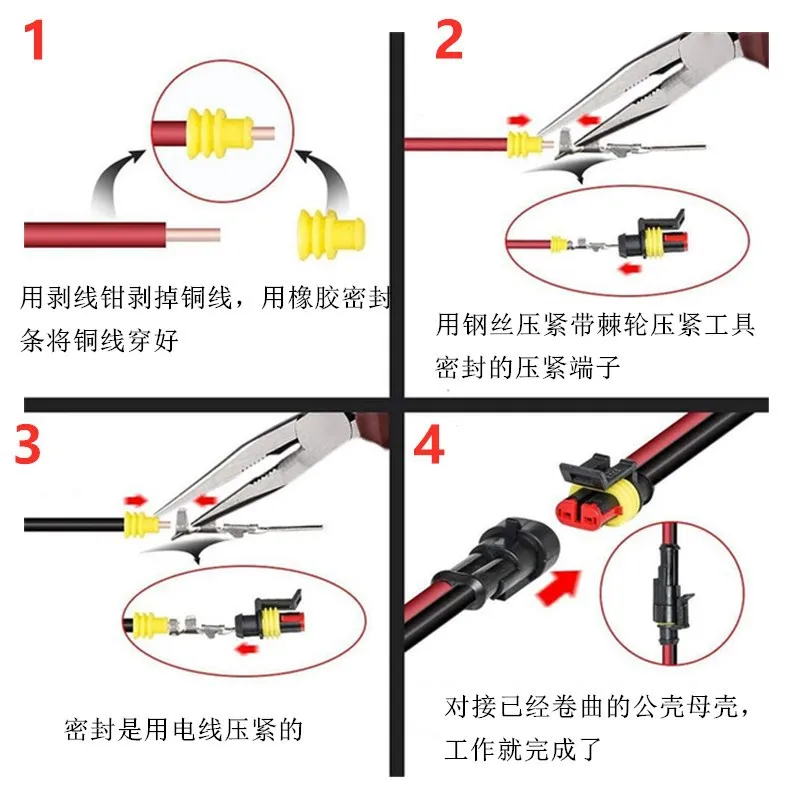 1

用剥线钳剥掉铜线，用橡胶密封条将铜线穿好

2

用钢丝压紧带棘轮压紧工具密封的压紧端子

3

密封是用电线压紧的

4

对接已经卷曲的公壳母壳，工作就完成了