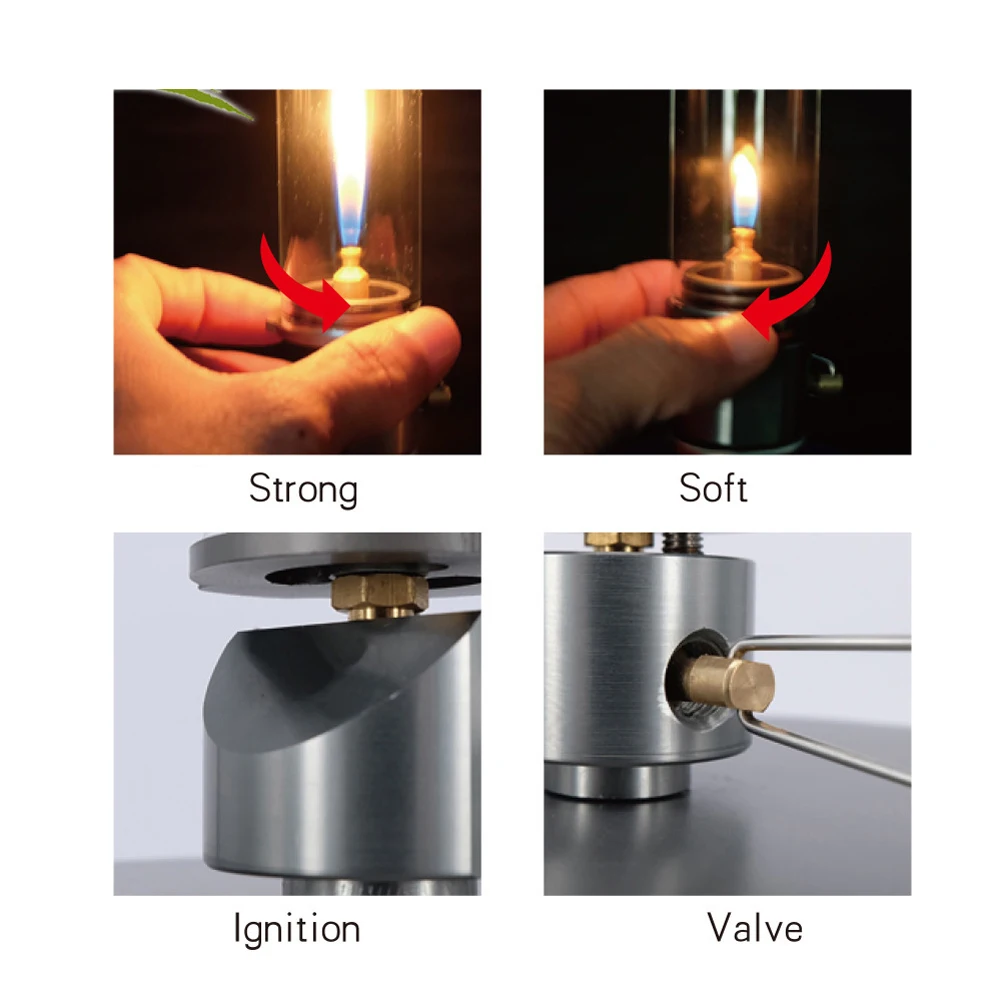 Strong

Soft

Ignition

Valve