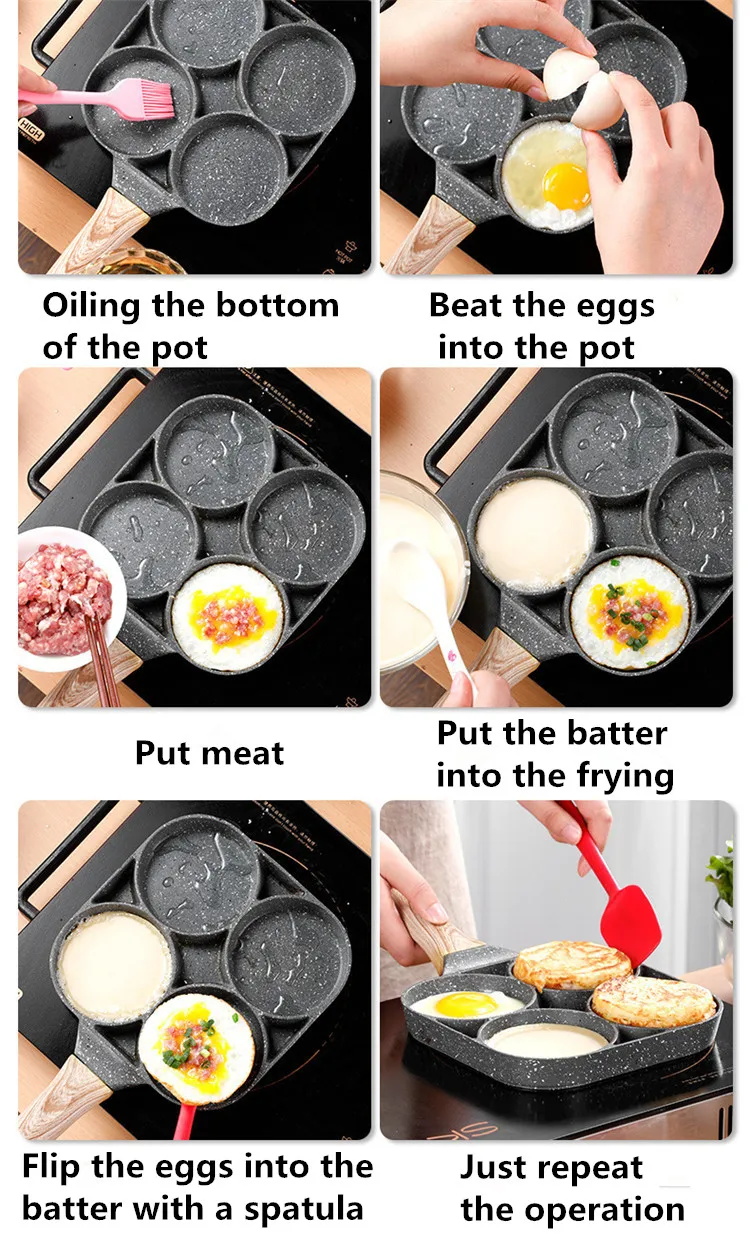 HIGH

Oiling the bottom of the pot

Beat the eggs into the pot

Put meat

Put the batter into the frying

Flip the eggs into the batter with a spatula

Just repeat the operation