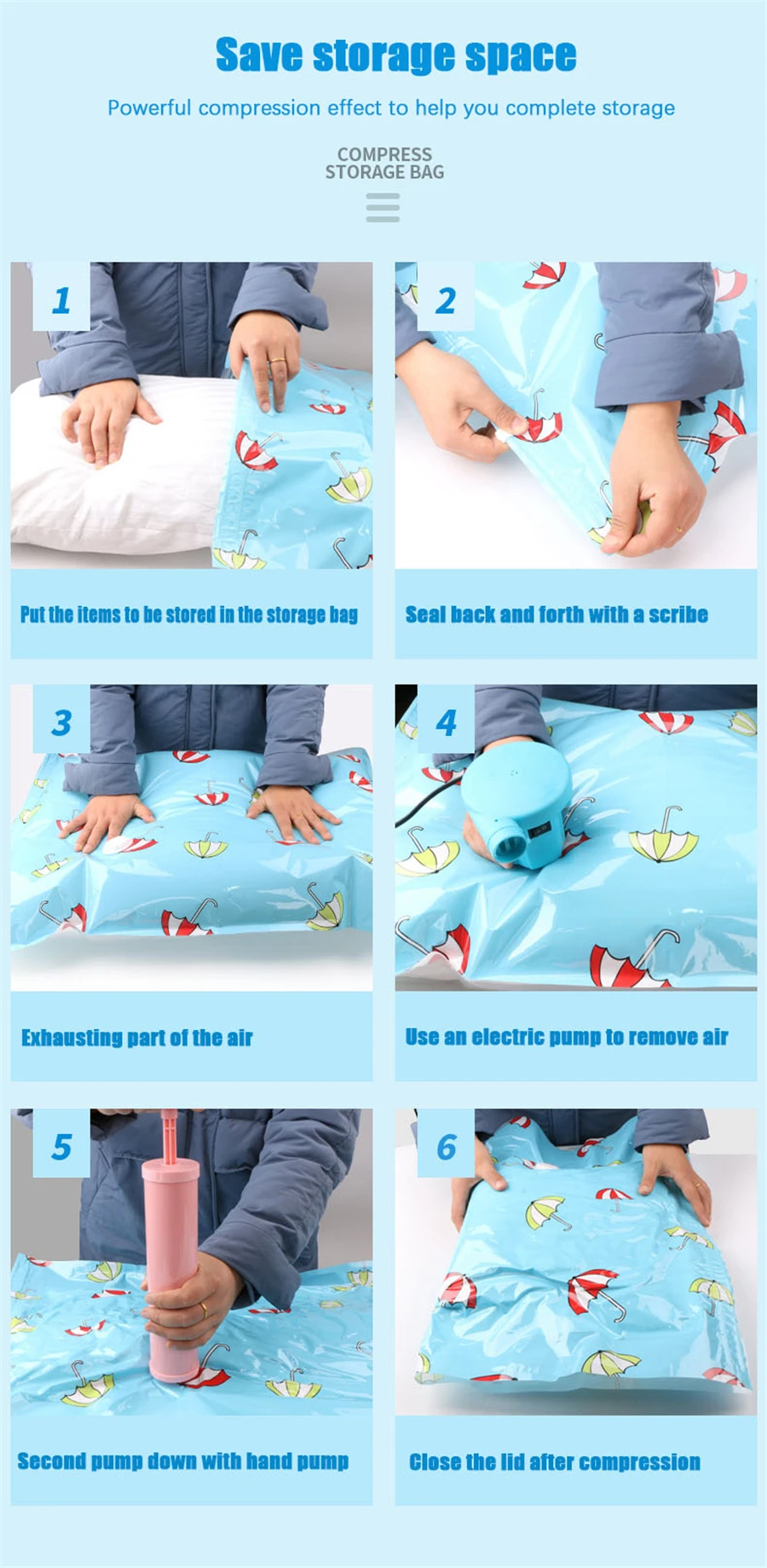 Save storage space

Powerful compression effect to help you complete storage

COMPRESS STORAGE BAG

1

Put the items to be stored in the storage bag

2

Seal back and forth with a scribe

3

Exhausting part of the air

4

Use an electric pump to remove air

5

Second pump down with hand pump

6

Close the lid after compression