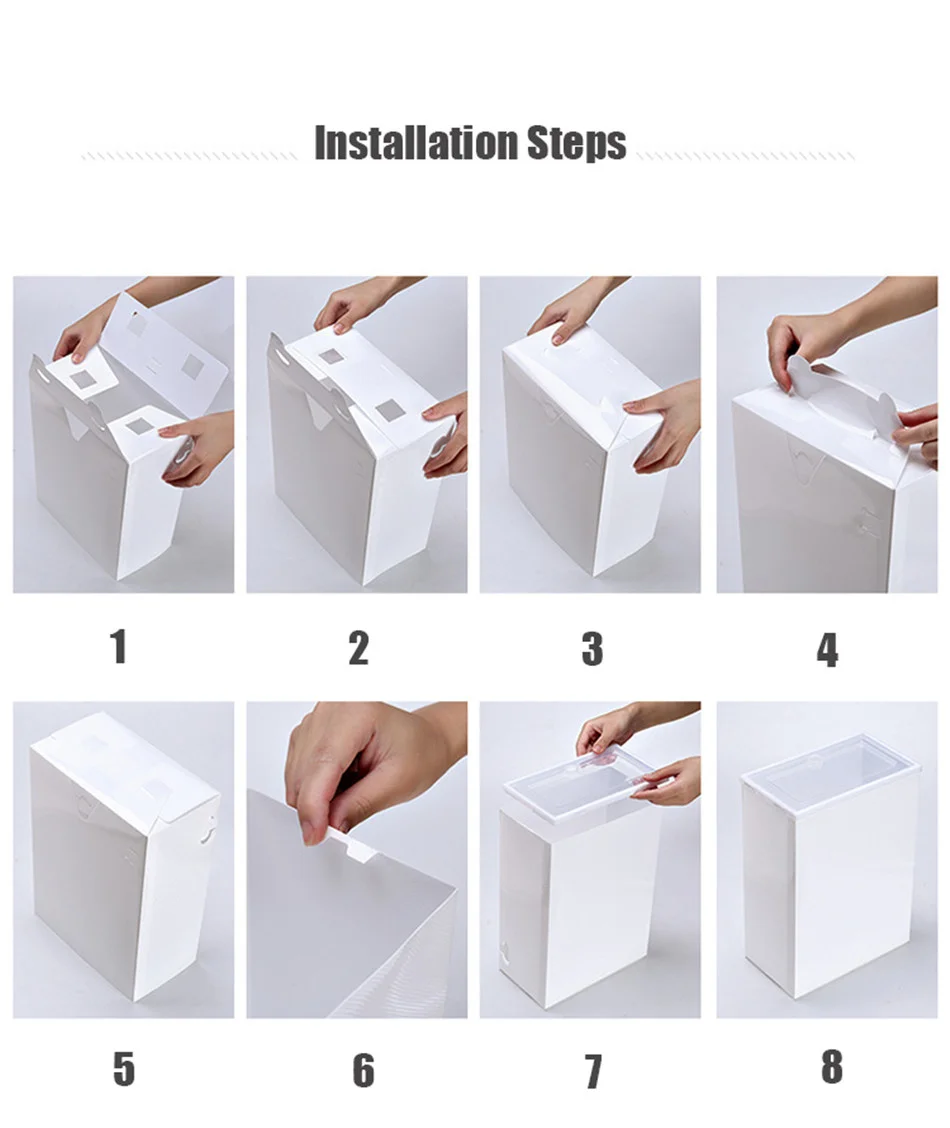 Installation Steps

1

2

3

4

5

6

7

8