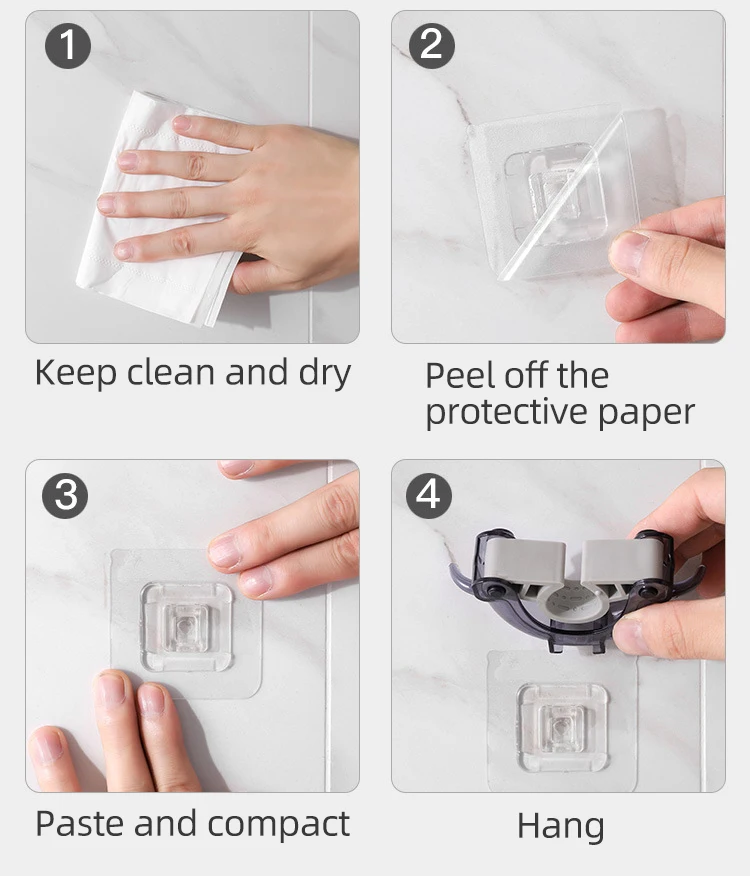 1

Keep clean and dry

2

Peel off the protective paper

3

Paste and compact

4

Hang