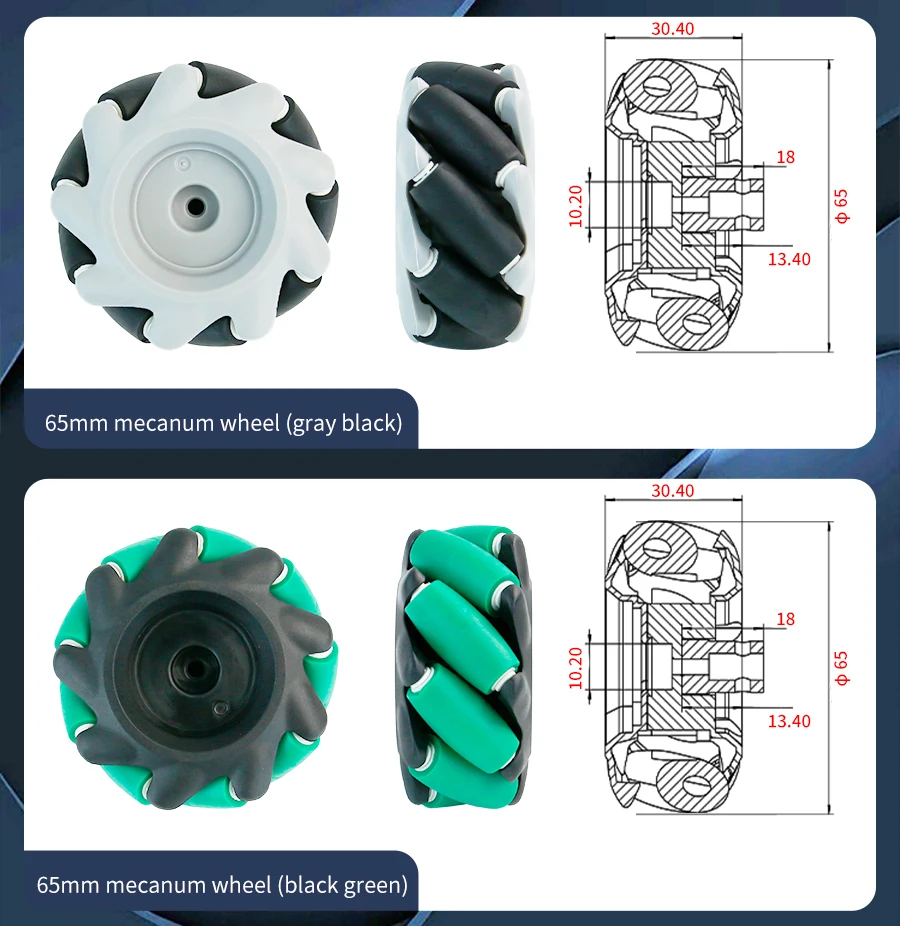 30.40

18

10.20

ϕ 65

13.40

65mm mecanum wheel (gray black)

30.40

18

10.20

ϕ 65

13.40

65mm mecanum wheel (black green)