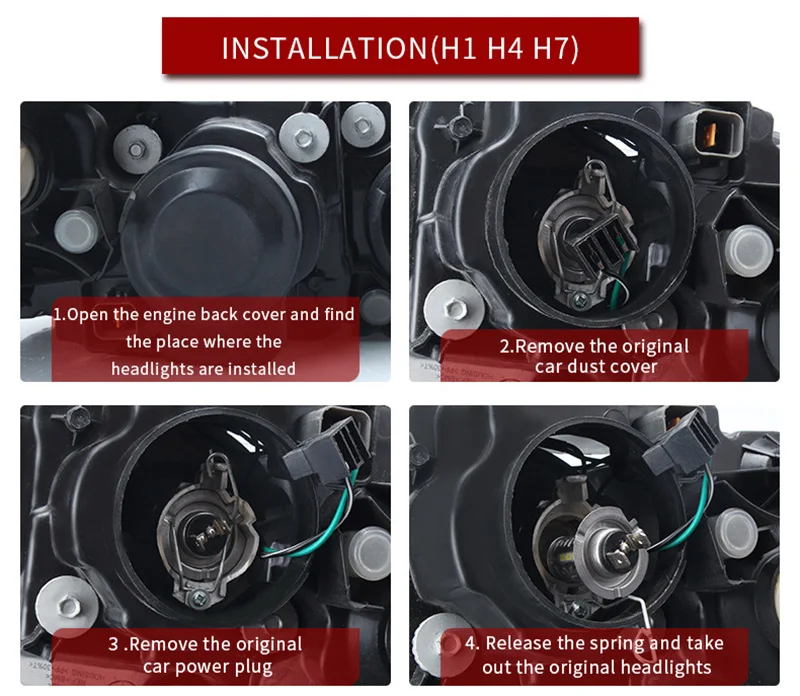 INSTALLATION(H1 H4 H7)

1.Open the engine back cover and find the place where the headlights are installed

2.Remove the original car dust cover

3 .Remove the original car power plug

4. Release the spring and take out the original headlights