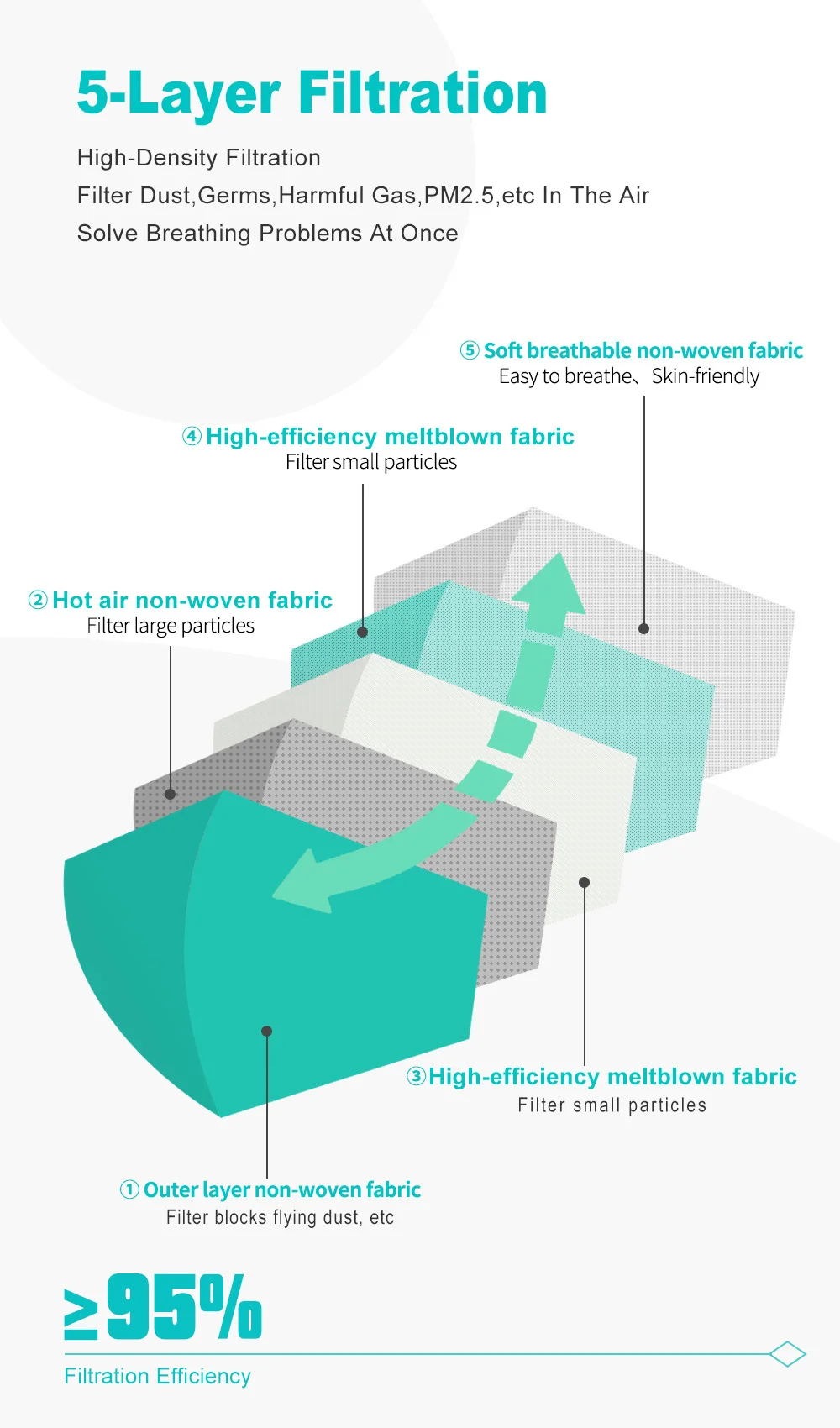 5-Layer Filtration

High-Density Filtration
Filter Dust,Germs,Harmful Gas,PM2.5,etc In The Air
Solve Breathing Problems At Once

⑤ Soft breathable non-woven fabric
Easy to breathe、Skin-friendly

④ High-efficiency meltblown fabric
Filter small particles

② Hot air non-woven fabric
Filter large particles

③ High-efficiency meltblown fabric
Filter small particles

① Outer layer non-woven fabric
Filter blocks flying dust, etc

≥95%
Filtration Efficiency