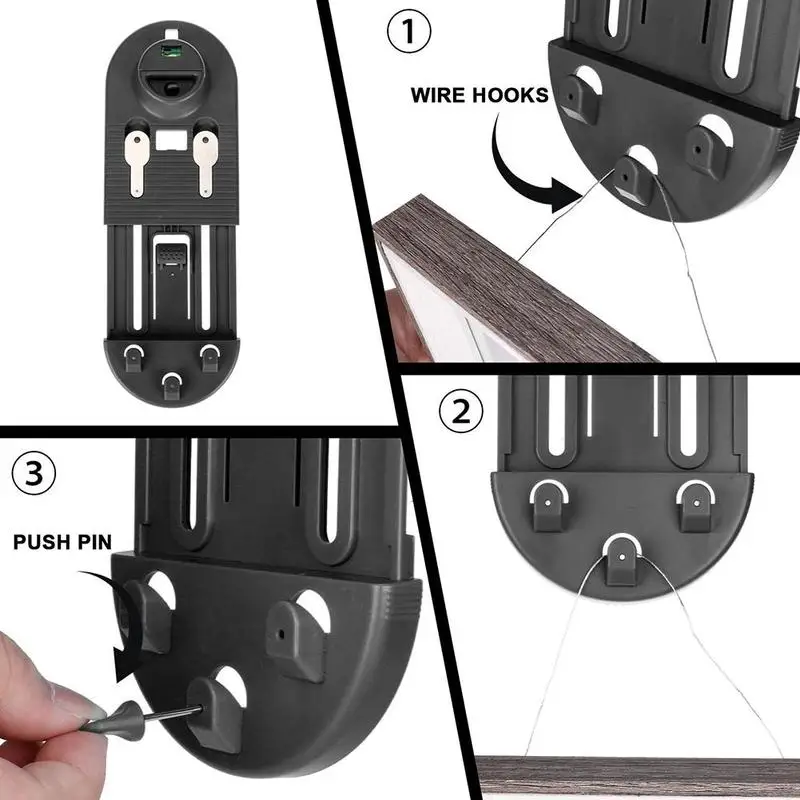 1

WIRE HOOKS

2

3

PUSH PIN