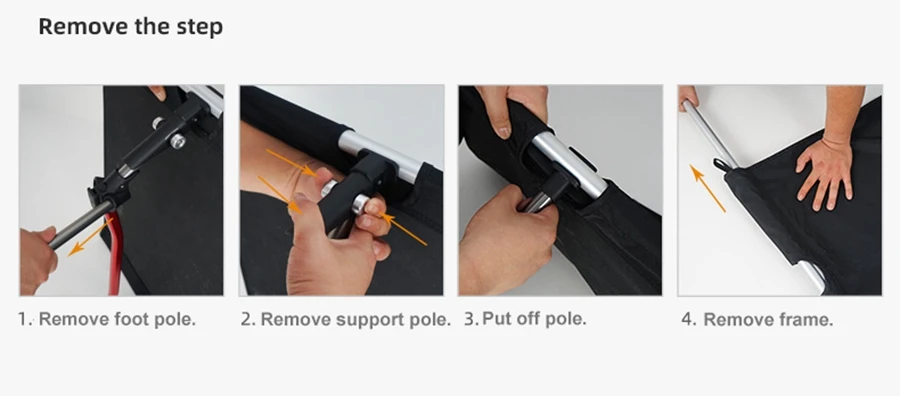 Remove the step

1. Remove foot pole.

2. Remove support pole.

3. Put off pole.

4. Remove frame.