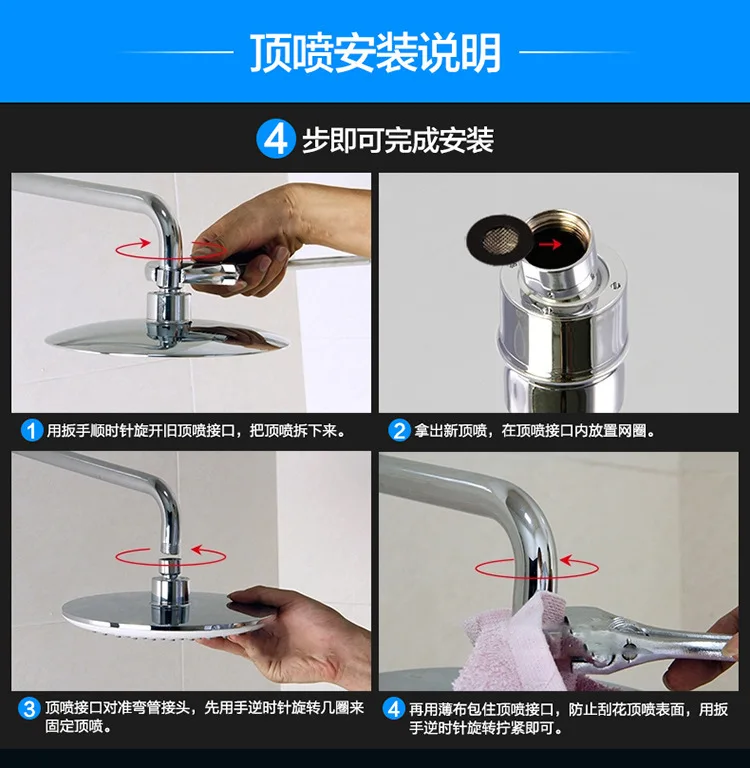 顶喷安装说明

4 步即可完成安装

1 用扳手顺时针旋开旧顶喷接口，把顶喷拆下来。

2 拿出新顶喷，在顶喷接口内放置网圈。

3 顶喷接口对准弯管接头，先用手逆时针旋转几圈来固定顶喷。

4 再用薄布包住顶喷接口，防止刮花顶喷表面，用扳手逆时针旋转拧紧即可。