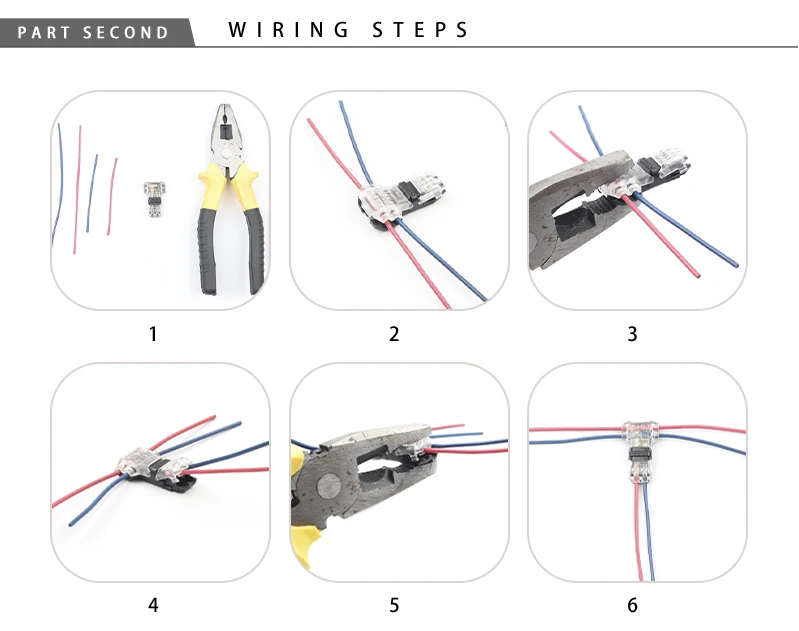 PART SECOND WIRING STEPS

1

2

3

4

5

6