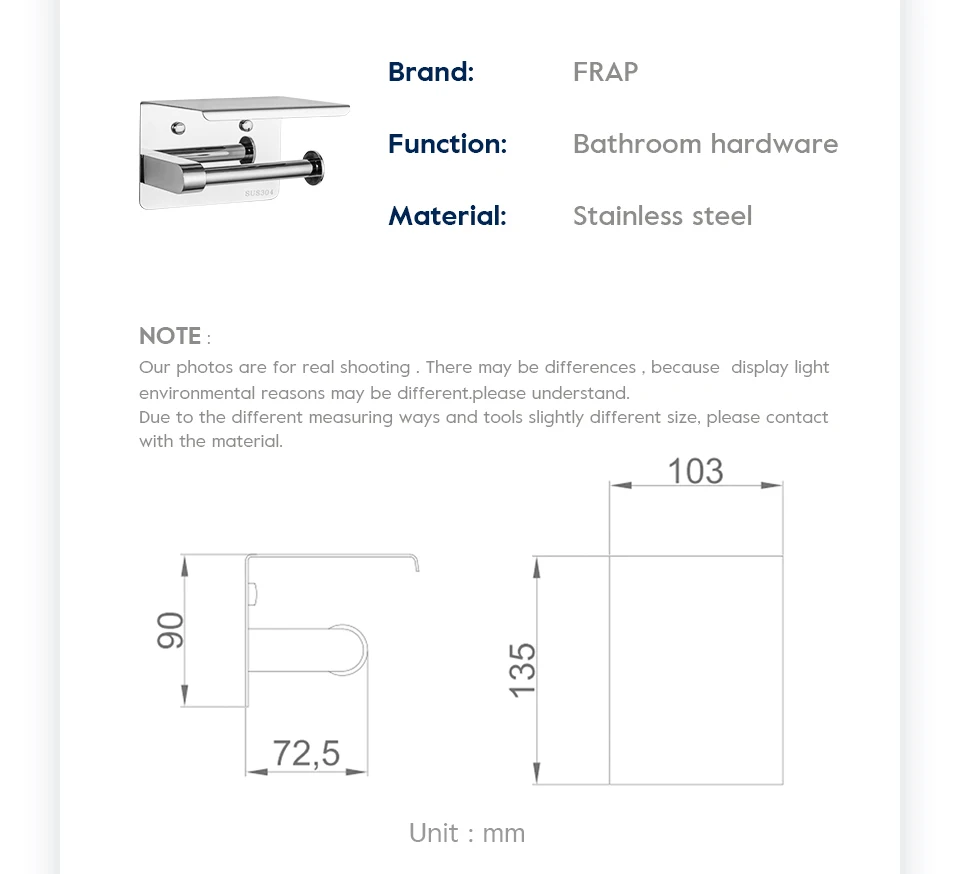 SUS304

Brand: FRAP

Function: Bathroom hardware

Material: Stainless steel

NOTE :
Our photos are for real shooting . There may be differences , because display light environmental reasons may be different.please understand.
Due to the different measuring ways and tools slightly different size, please contact with the material.

90

72,5

103

135

Unit : mm