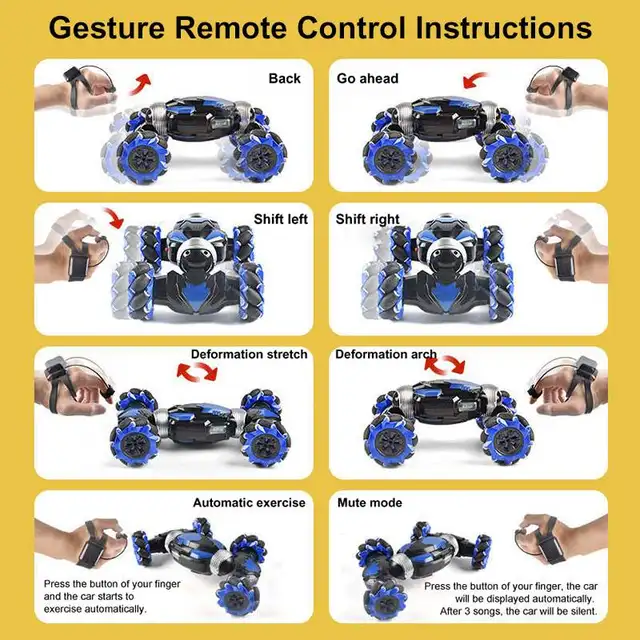 Gesture Remote Control Instructions

Back

Go ahead

Shift left

Shift right

Deformation stretch

Deformation arch

Automatic exercise

Press the button of your finger and the car starts to exercise automatically.

Mute mode

Press the button of your finger, the car will be displayed automatically. After 3 songs, the car will be silent.