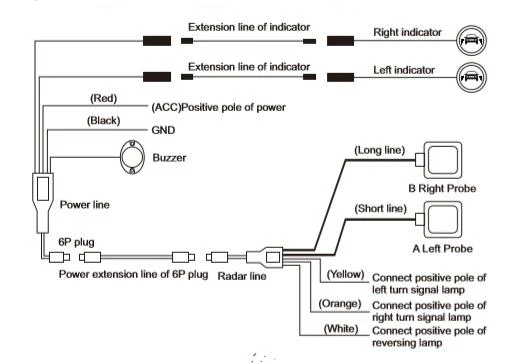 Extension line of indicator

Right indicator

Extension line of indicator

Left indicator

(Red)

(ACC)Positive pole of power

(Black)

GND

Buzzer

Power line

(Long line)

B Right Probe

(Short line)

A Left Probe

6P plug

Power extension line of 6P plug

Radar line

(Yellow) Connect positive pole of left turn signal lamp

(Orange) Connect positive pole of right turn signal lamp

(White) Connect positive pole of reversing lamp