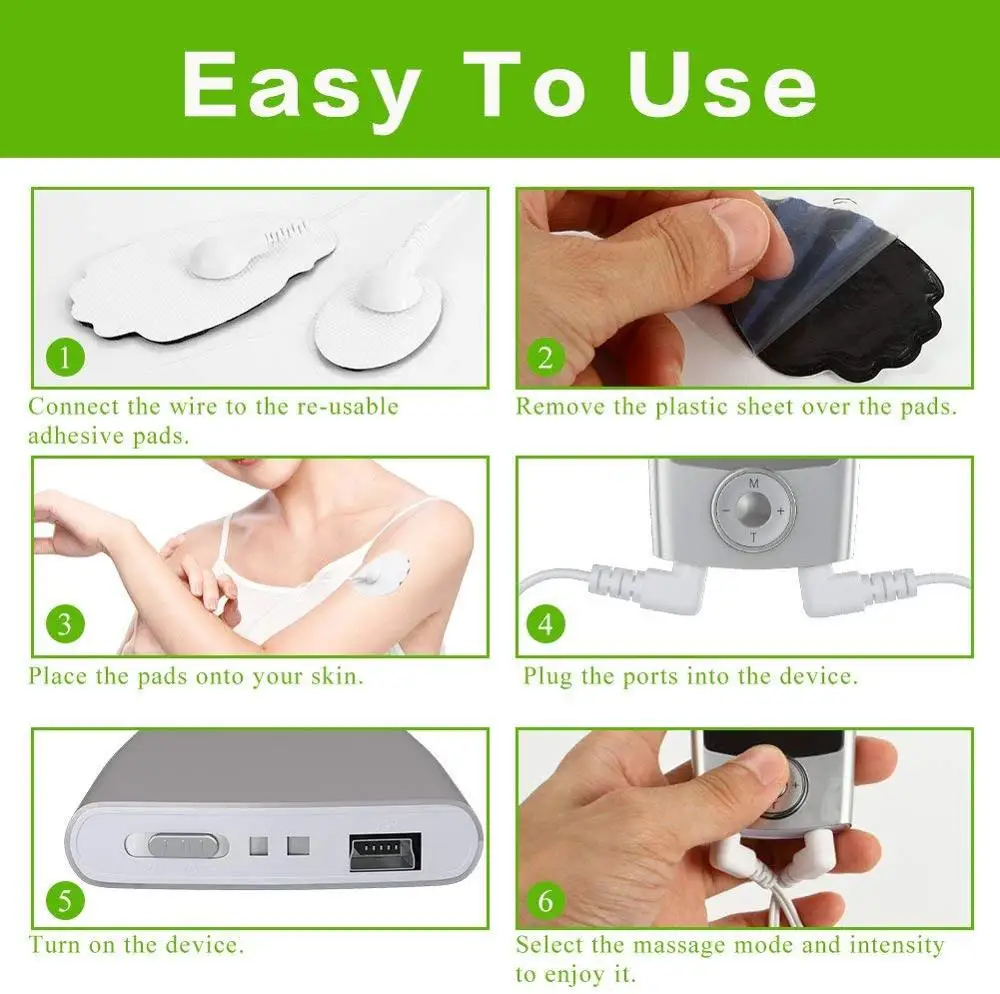 Easy To Use

1

Connect the wire to the re-usable adhesive pads.

2

Remove the plastic sheet over the pads.

3

Place the pads onto your skin.

M
−
+
T

4

Plug the ports into the device.

5

Turn on the device.

6

Select the massage mode and intensity to enjoy it.