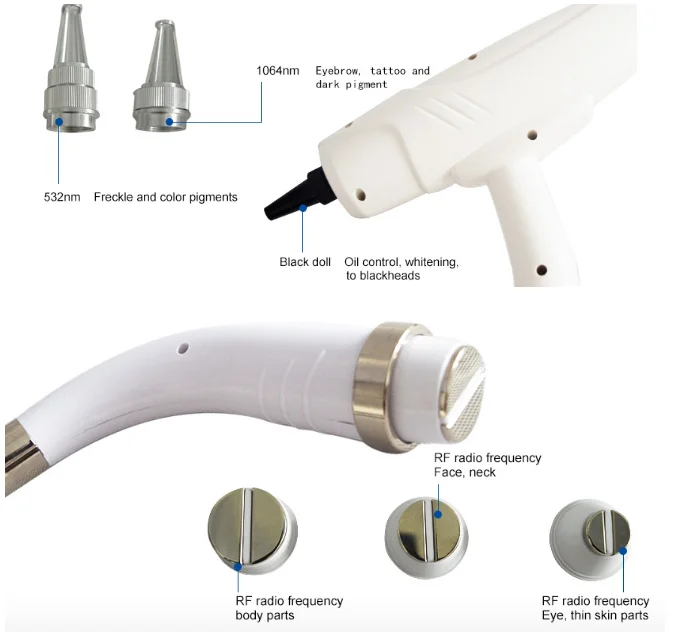 1064nm Eyebrow, tattoo and dark pigment

532nm Freckle and color pigments

Black doll Oil control, whitening, to blackheads

RF radio frequency
Face, neck

RF radio frequency
body parts

RF radio frequency
Eye, thin skin parts