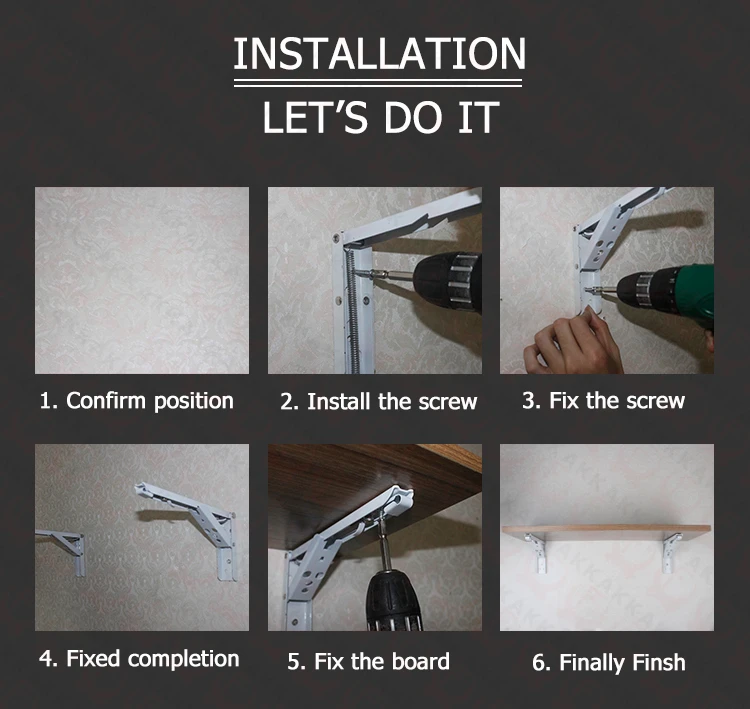 INSTALLATION

LET'S DO IT

1. Confirm position

2. Install the screw

3. Fix the screw

4. Fixed completion

5. Fix the board

6. Finally Finsh