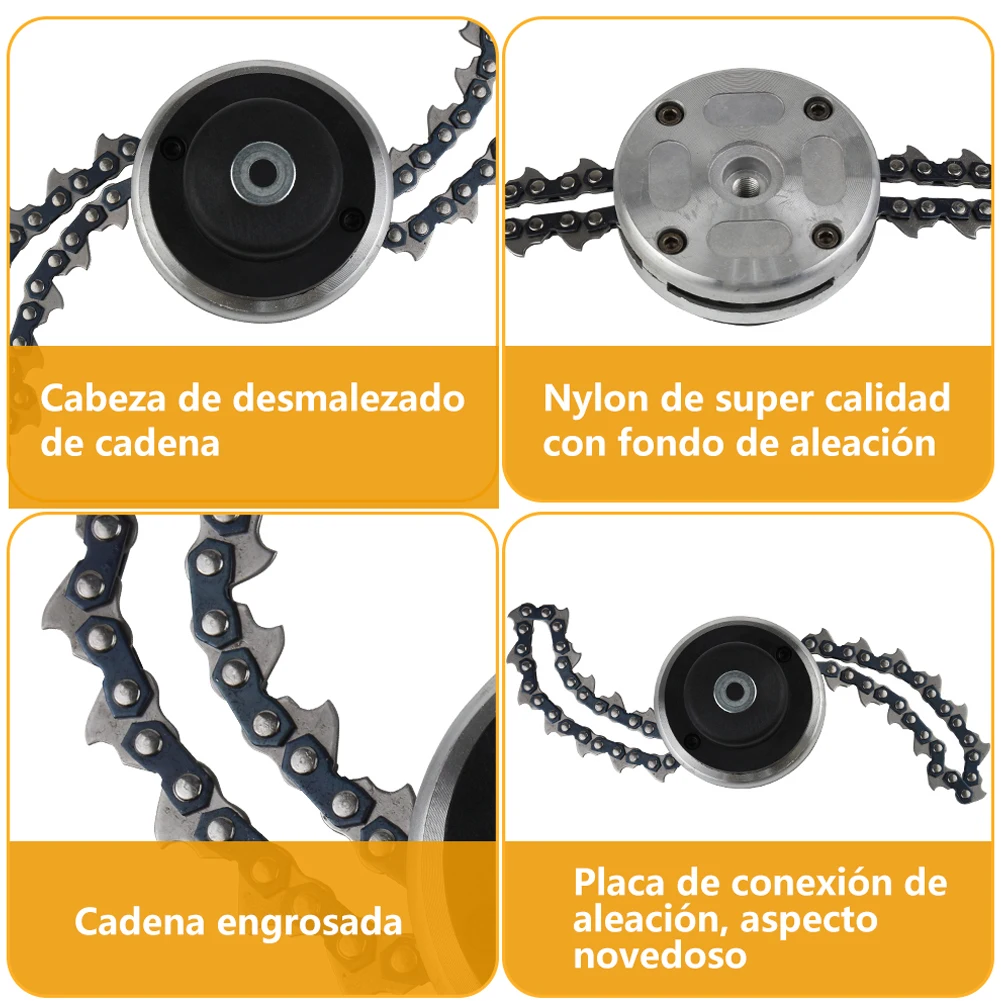 Cabeza de desmalezado de cadena

Nylon de super calidad con fondo de aleación

Cadena engrosada

Placa de conexión de aleación, aspecto novedoso