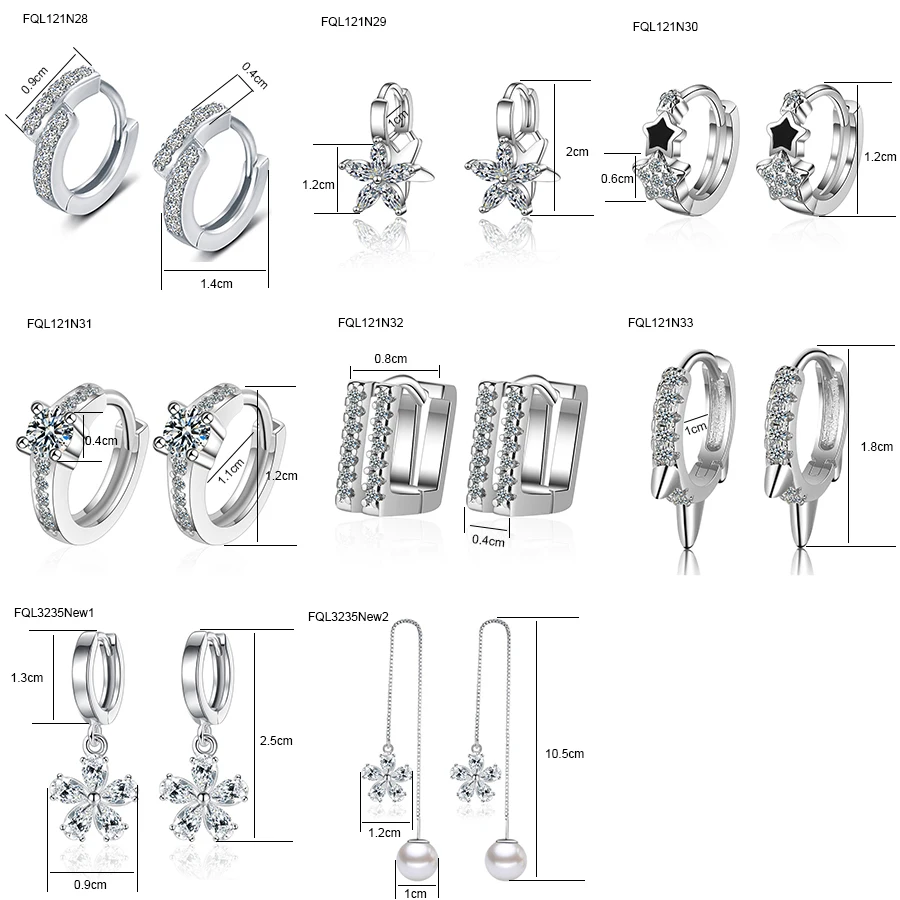 FQL121N28

0.9cm

0.4cm

1.4cm

FQL121N29

1cm

1.2cm

2cm

FQL121N30

0.6cm

1.2cm

FQL121N31

0.4cm

1.1cm

1.2cm

FQL121N32

0.8cm

0.4cm

FQL121N33

1cm

1.8cm

FQL3235New1

1.3cm

2.5cm

0.9cm

FQL3235New2

10.5cm

1.2cm

1cm