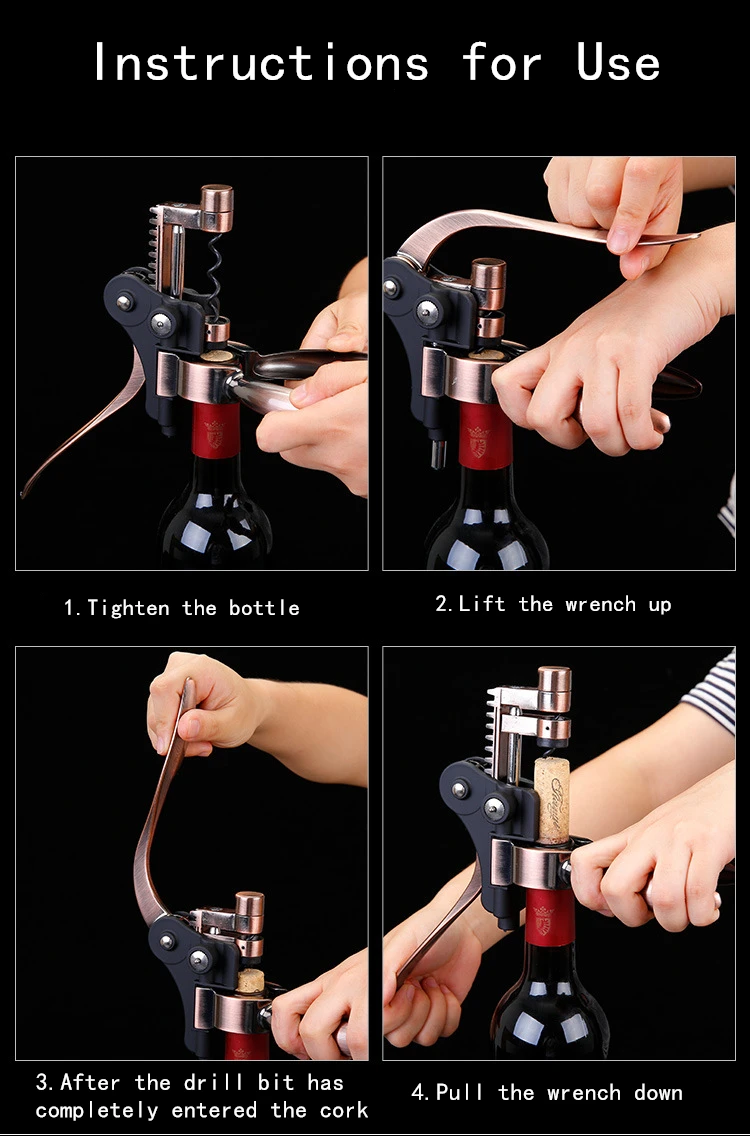 Instructions for Use

1.Tighten the bottle

2.Lift the wrench up

3.After the drill bit has completely entered the cork

4.Pull the wrench down