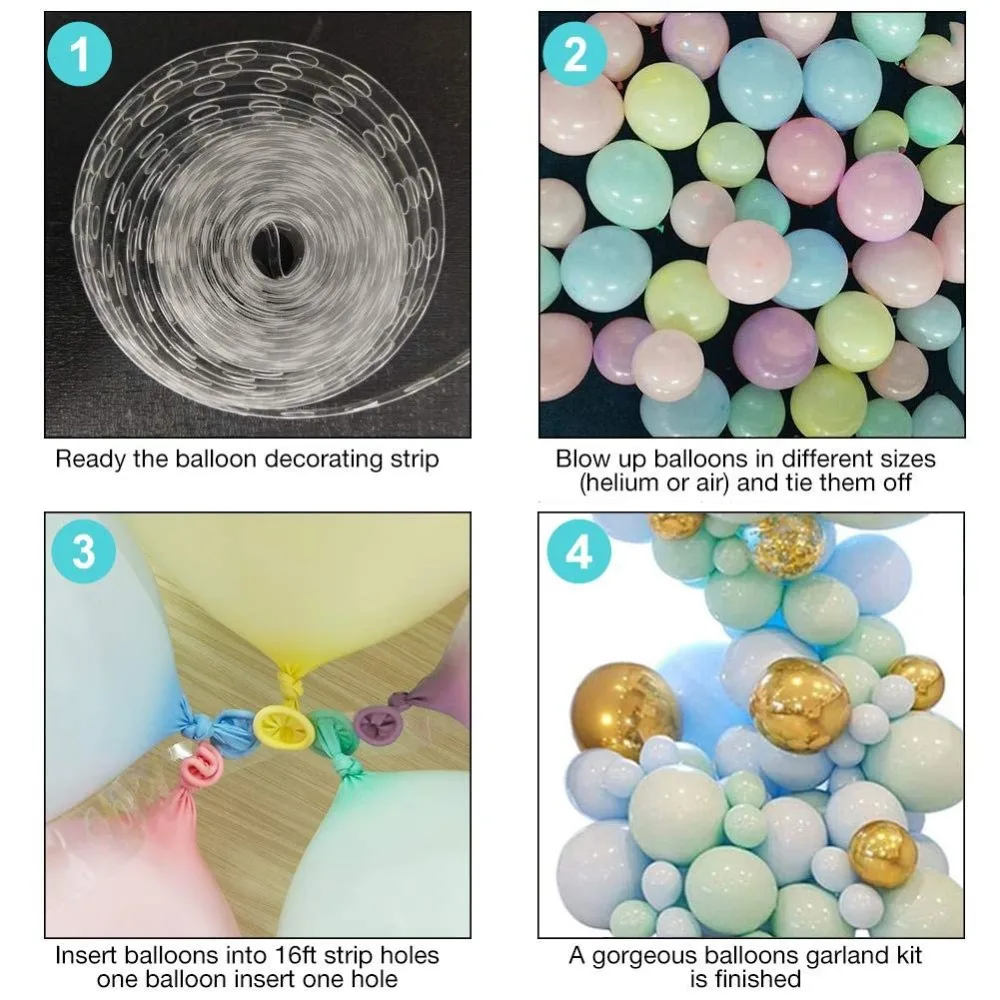 1

Ready the balloon decorating strip

2

Blow up balloons in different sizes (helium or air) and tie them off

3

Insert balloons into 16ft strip holes one balloon insert one hole

4

A gorgeous balloons garland kit is finished