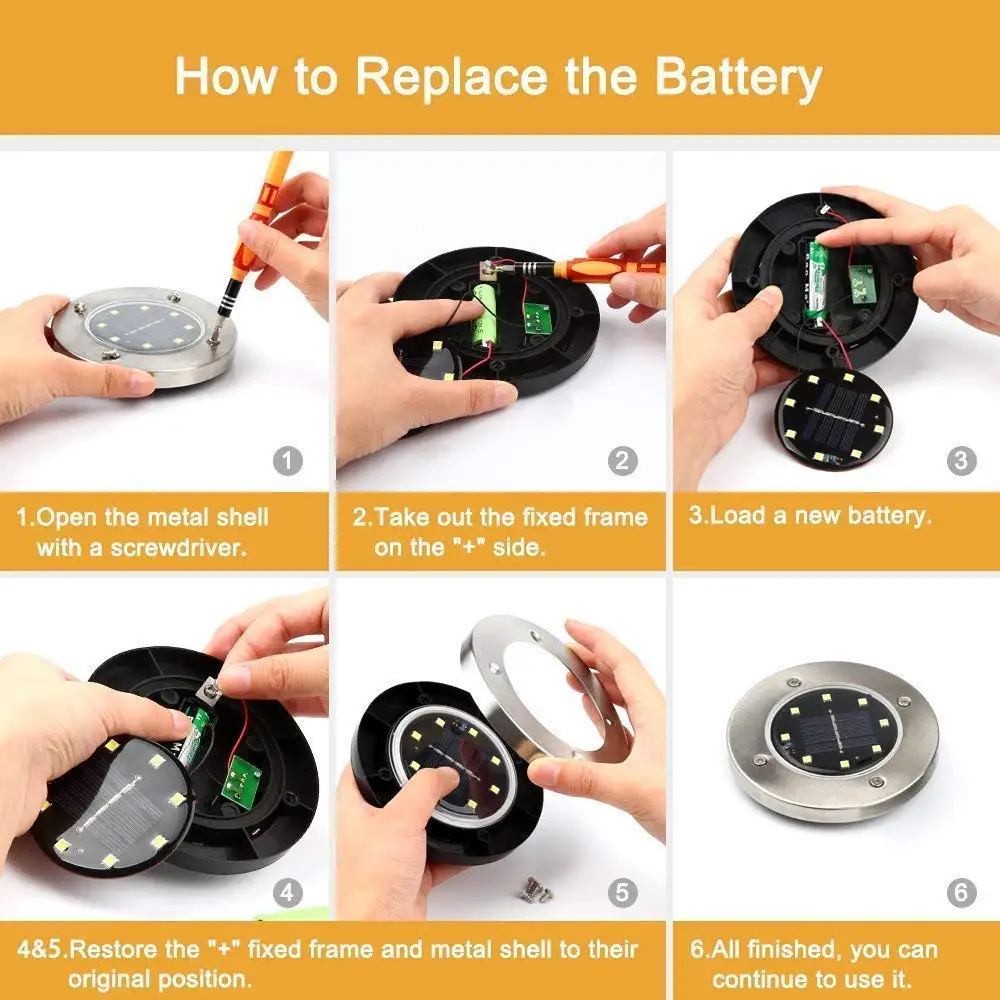 How to Replace the Battery

1

2

3

1.Open the metal shell with a screwdriver.

2.Take out the fixed frame on the "+" side.

3.Load a new battery.

4

5

6

4&5.Restore the "+" fixed frame and metal shell to their original position.

6.All finished, you can continue to use it.