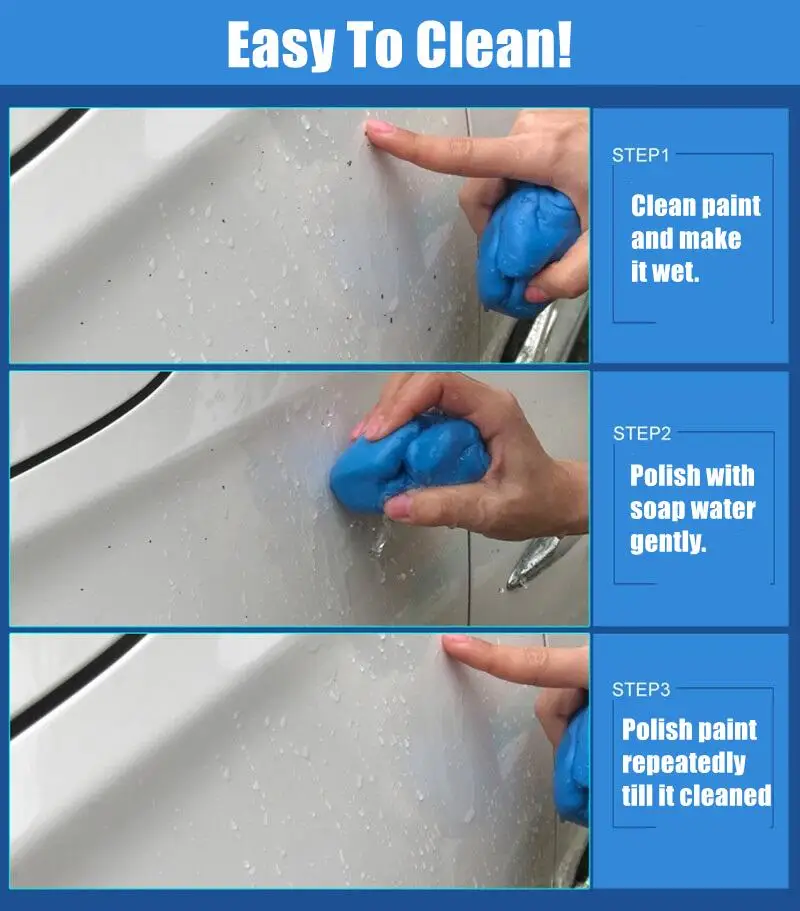 Easy To Clean!

STEP1

Clean paint and make it wet.

STEP2

Polish with soap water gently.

STEP3

Polish paint repeatedly till it cleaned