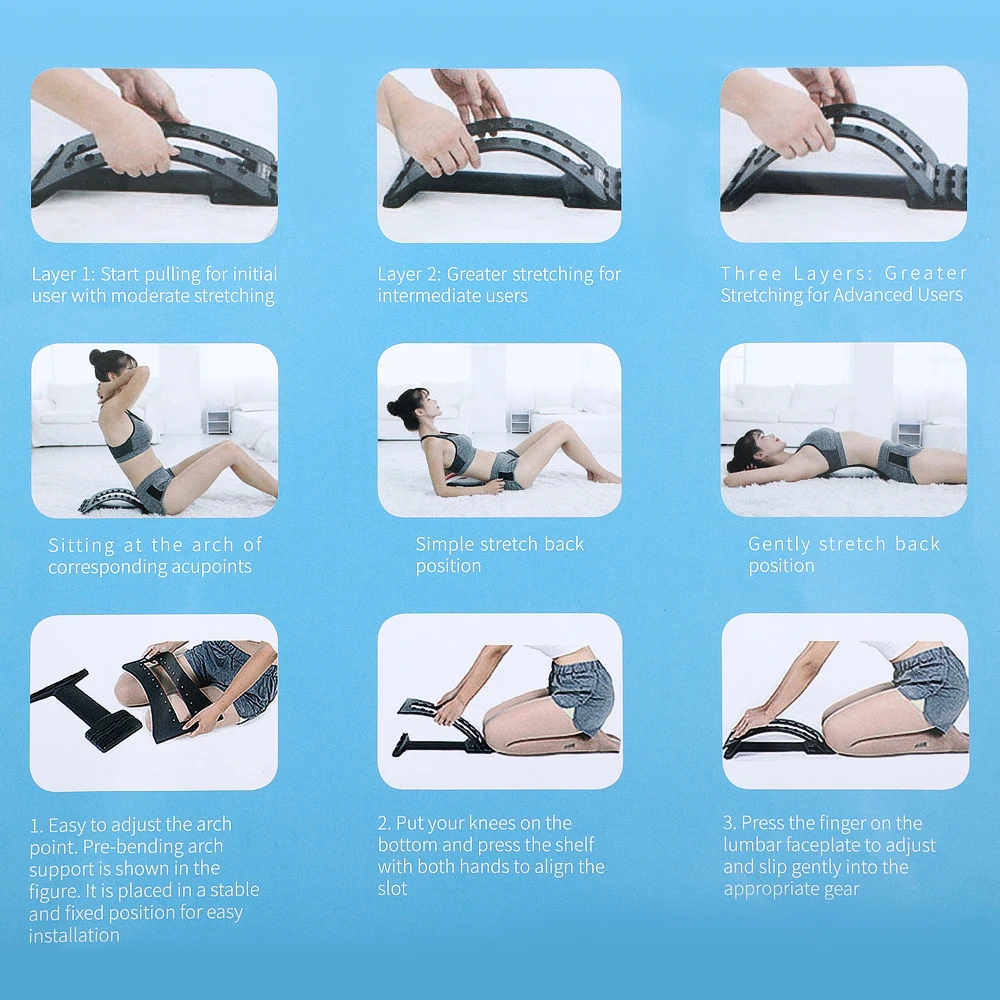 Layer 1: Start pulling for initial user with moderate stretching

Layer 2: Greater stretching for intermediate users

Three Layers: Greater Stretching for Advanced Users

Sitting at the arch of corresponding acupoints

Simple stretch back position

Gently stretch back position

1. Easy to adjust the arch point. Pre-bending arch support is shown in the figure. It is placed in a stable and fixed position for easy installation

2. Put your knees on the bottom and press the shelf with both hands to align the slot

3. Press the finger on the lumbar faceplate to adjust and slip gently into the appropriate gear