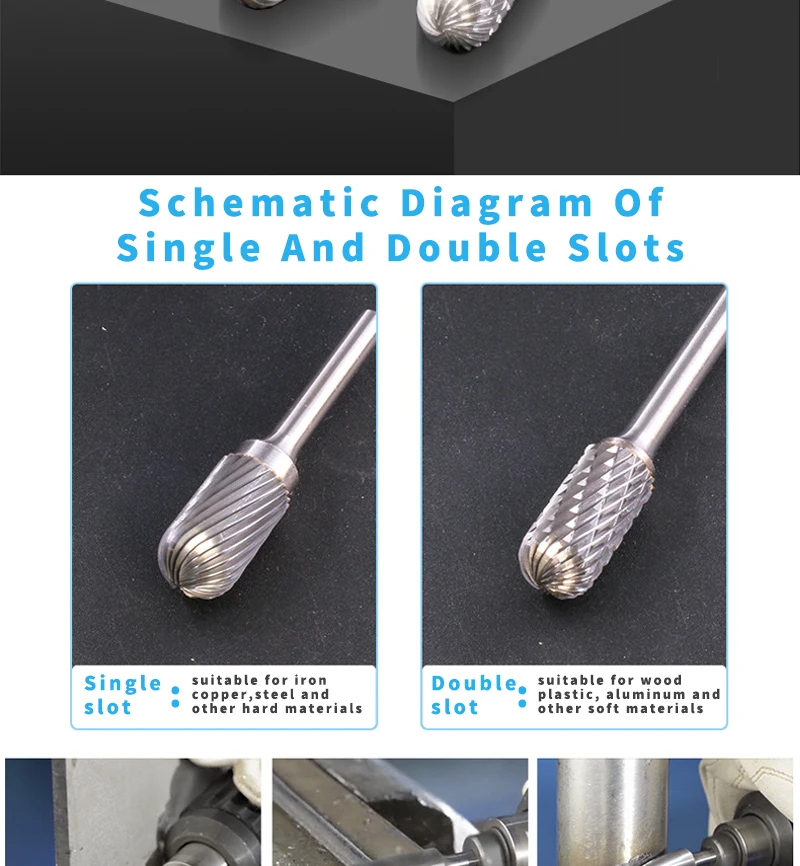 Schematic Diagram Of Single And Double Slots

Single slot : suitable for iron copper,steel and other hard materials

Double slot : suitable for wood plastic, aluminum and other soft materials