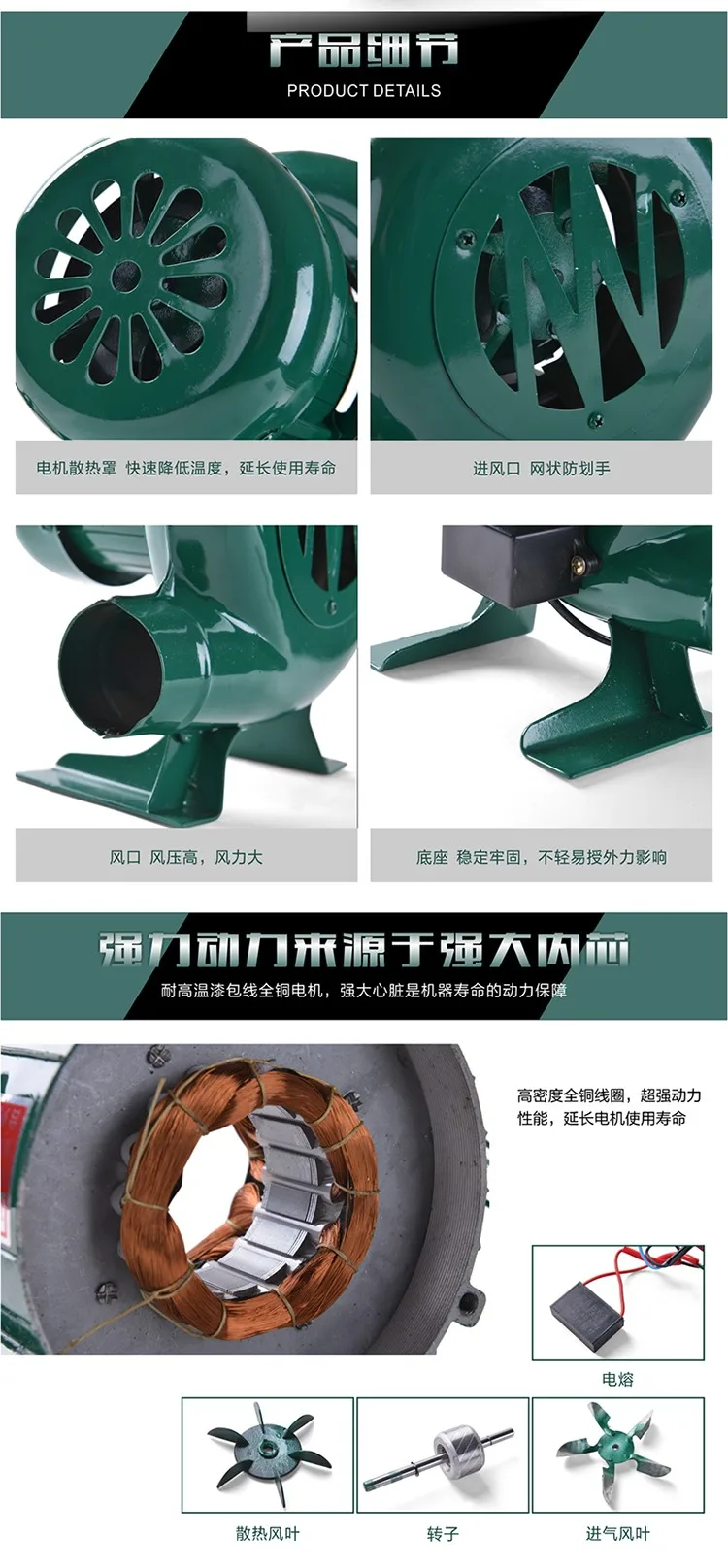 产品细节
PRODUCT DETAILS

电机散热罩 快速降低温度，延长使用寿命

进风口 网状防划手

风口 风压高，风力大

底座 稳定牢固，不轻易授外力影响

强力动力来源于强大内芯
耐高温漆包线全铜电机，强大心脏是机器寿命的动力保障

高密度全铜线圈，超强动力性能，延长电机使用寿命

电熔

散热风叶

转子

进气风叶