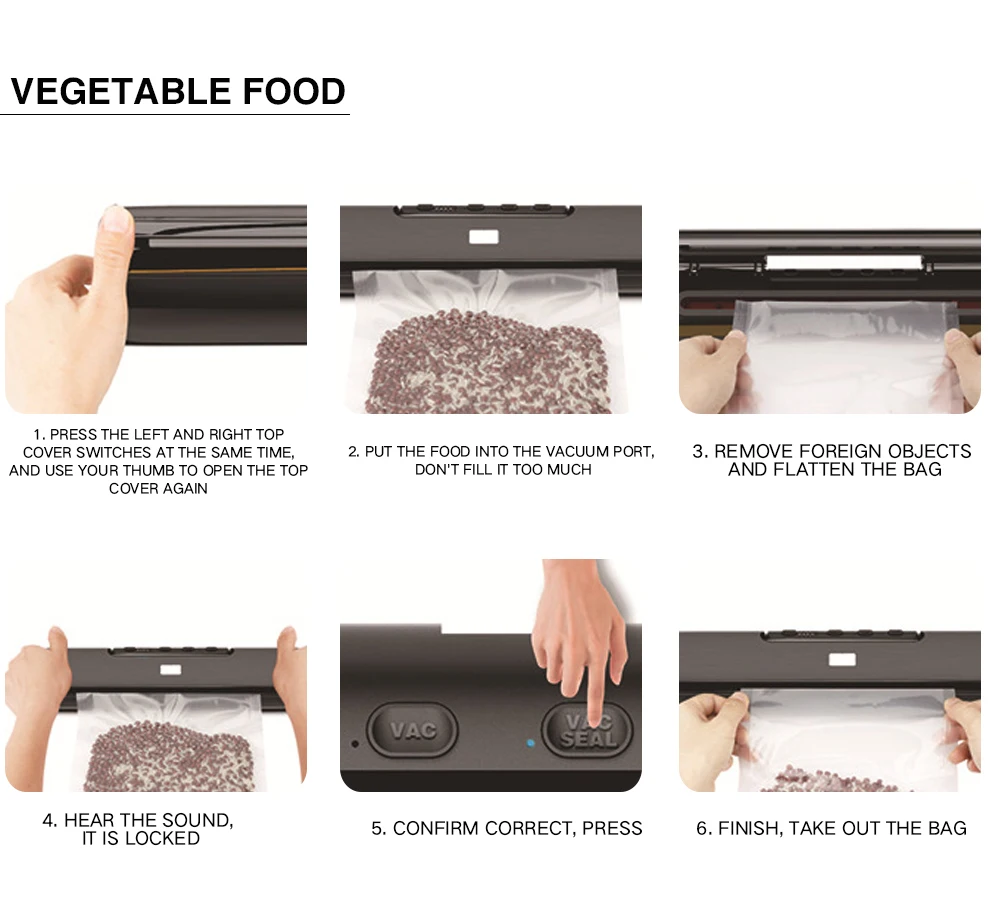 VEGETABLE FOOD

1. PRESS THE LEFT AND RIGHT TOP COVER SWITCHES AT THE SAME TIME, AND USE YOUR THUMB TO OPEN THE TOP COVER AGAIN

2. PUT THE FOOD INTO THE VACUUM PORT, DON'T FILL IT TOO MUCH

3. REMOVE FOREIGN OBJECTS AND FLATTEN THE BAG

4. HEAR THE SOUND, IT IS LOCKED

VAC

VAC SEAL

5. CONFIRM CORRECT, PRESS

6. FINISH, TAKE OUT THE BAG