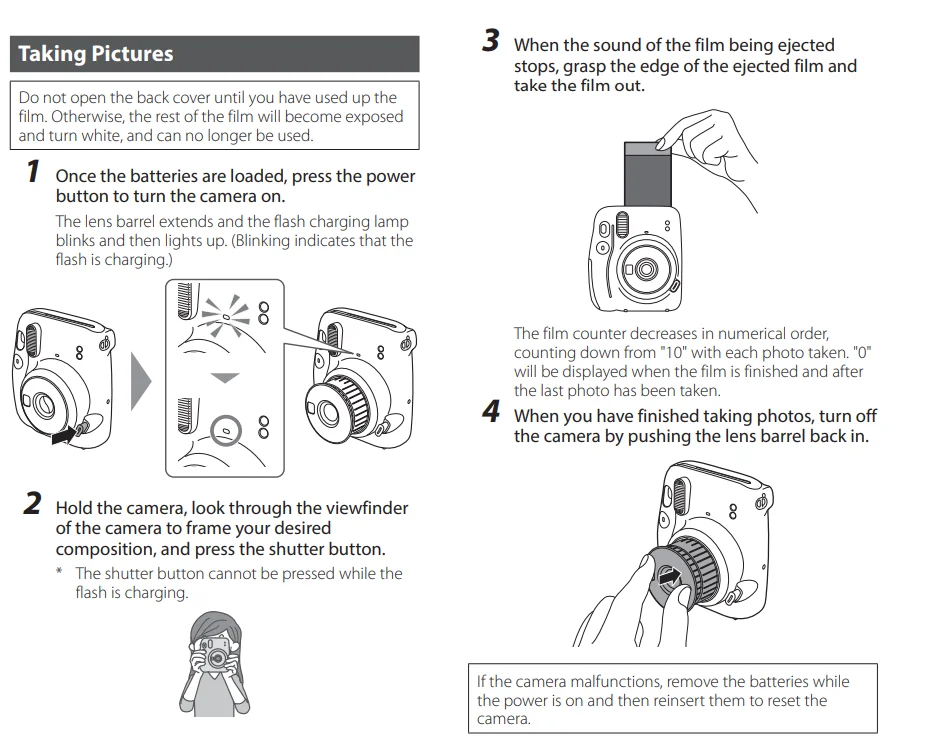 Taking Pictures

Do not open the back cover until you have used up the film. Otherwise, the rest of the film will become exposed and turn white, and can no longer be used.

1 Once the batteries are loaded, press the power button to turn the camera on.

The lens barrel extends and the flash charging lamp blinks and then lights up. (Blinking indicates that the flash is charging.)

2 Hold the camera, look through the viewfinder of the camera to frame your desired composition, and press the shutter button.

* The shutter button cannot be pressed while the flash is charging.

3 When the sound of the film being ejected stops, grasp the edge of the ejected film and take the film out.

The film counter decreases in numerical order, counting down from "10" with each photo taken. "0" will be displayed when the film is finished and after the last photo has been taken.

4 When you have finished taking photos, turn off the camera by pushing the lens barrel back in.

If the camera malfunctions, remove the batteries while the power is on and then reinsert them to reset the camera.