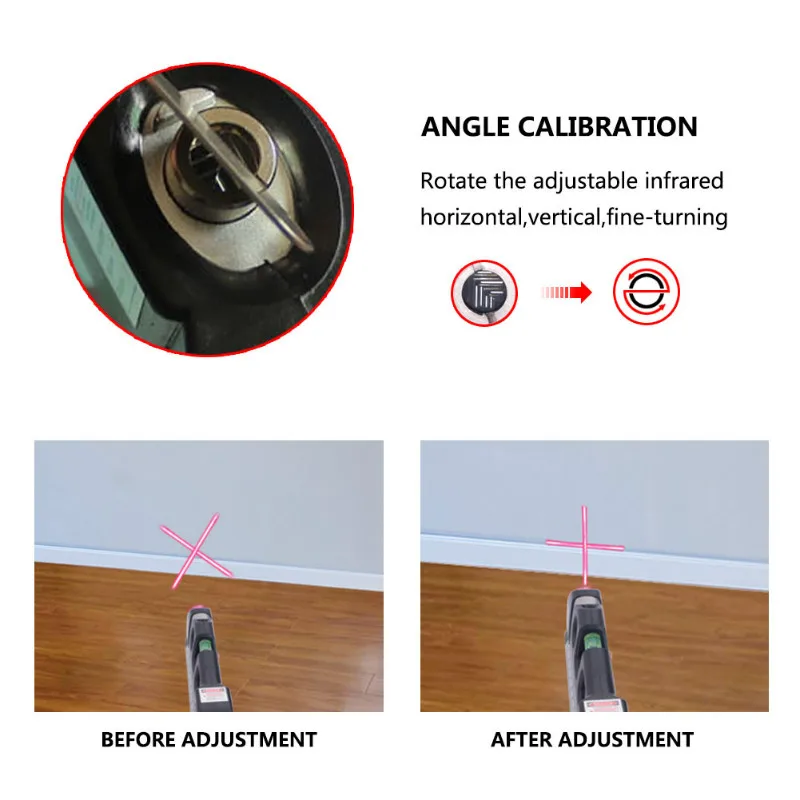 ANGLE CALIBRATION

Rotate the adjustable infrared horizontal,vertical,fine-turning

BEFORE ADJUSTMENT

AFTER ADJUSTMENT