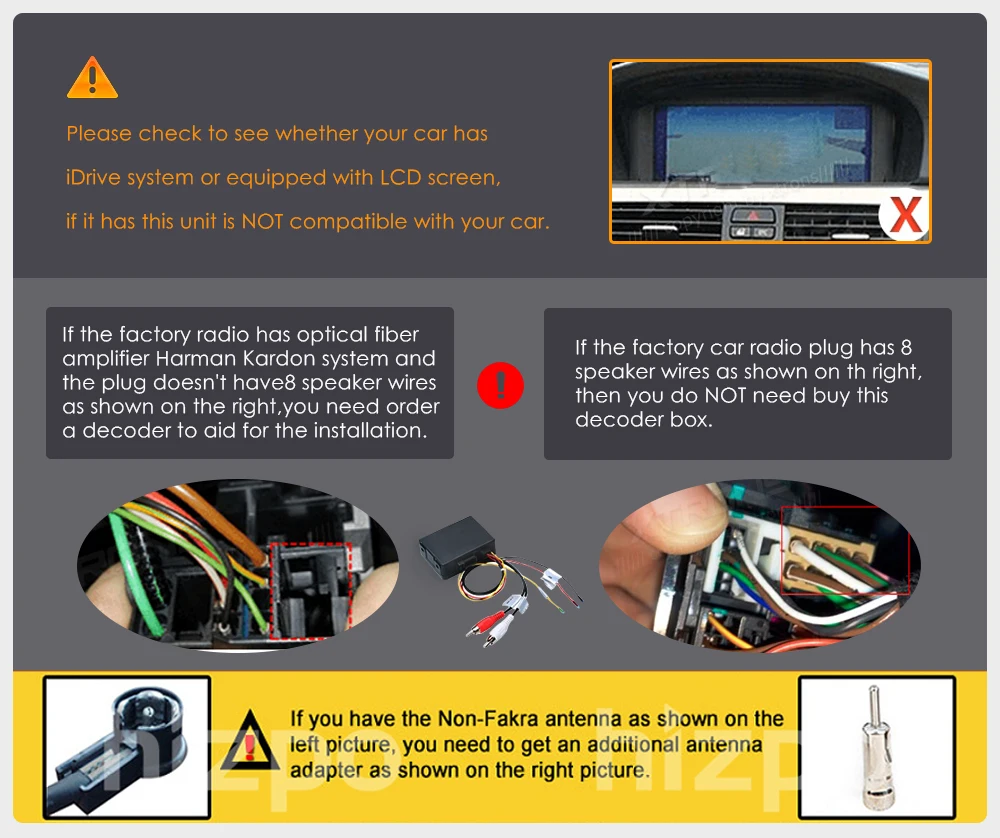 Please check to see whether your car has iDrive system or equipped with LCD screen, if it has this unit is NOT compatible with your car.

X

If the factory radio has optical fiber amplifier Harman Kardon system and the plug doesn't have8 speaker wires as shown on the right,you need order a decoder to aid for the installation.

If the factory car radio plug has 8 speaker wires as shown on th right, then you do NOT need buy this decoder box.

If you have the Non-Fakra antenna as shown on the left picture, you need to get an additional antenna adapter as shown on the right picture.

hizpo hizpo