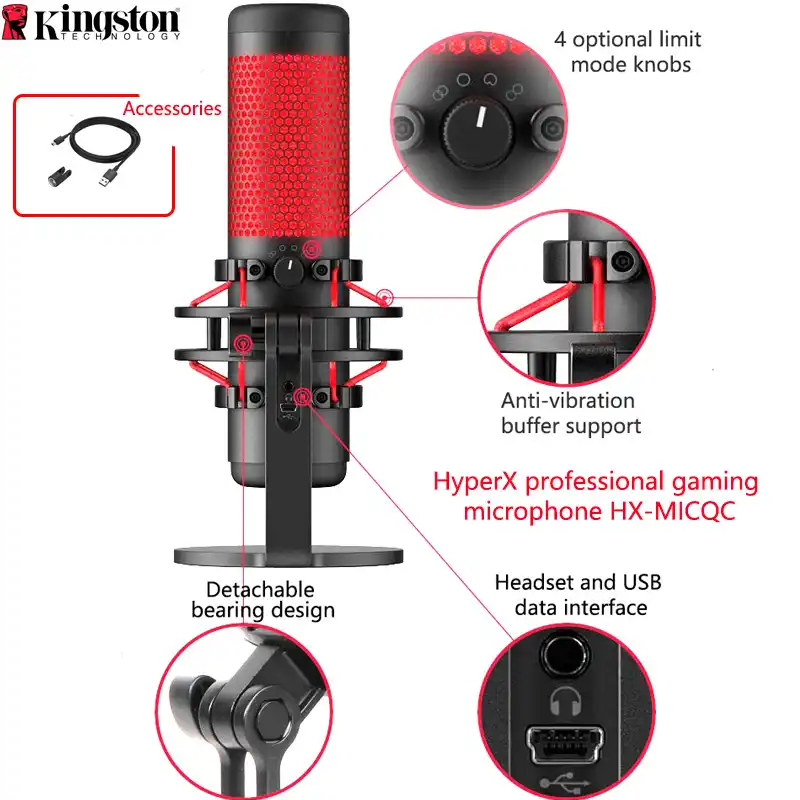 Kingston
TECHNOLOGY

Accessories

4 optional limit mode knobs

Anti-vibration buffer support

HyperX professional gaming microphone HX-MICQC

Detachable bearing design

Headset and USB data interface