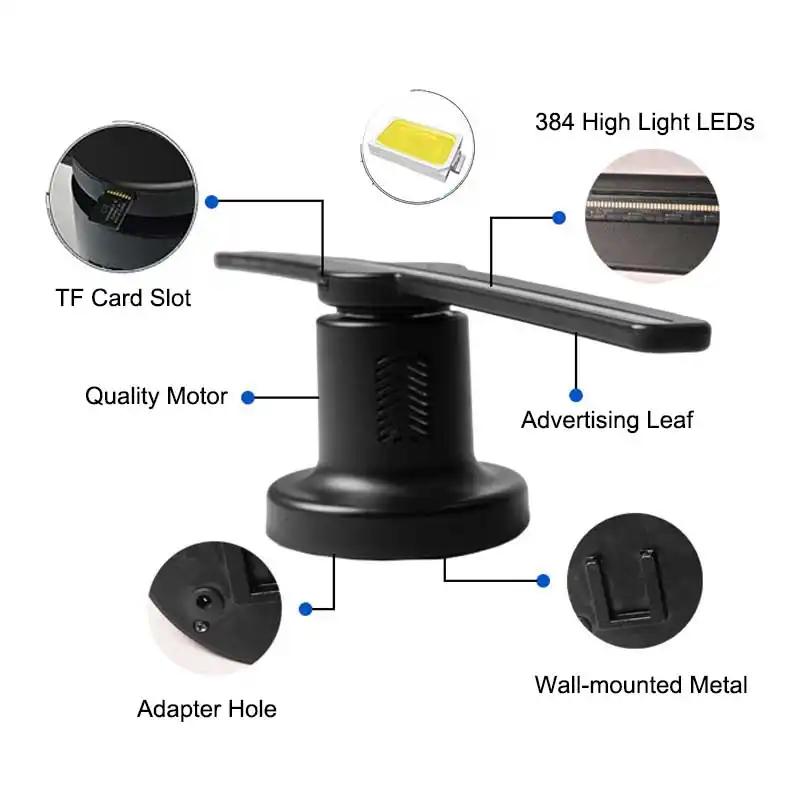 384 High Light LEDs

TF Card Slot

Quality Motor

Advertising Leaf

Wall-mounted Metal

Adapter Hole