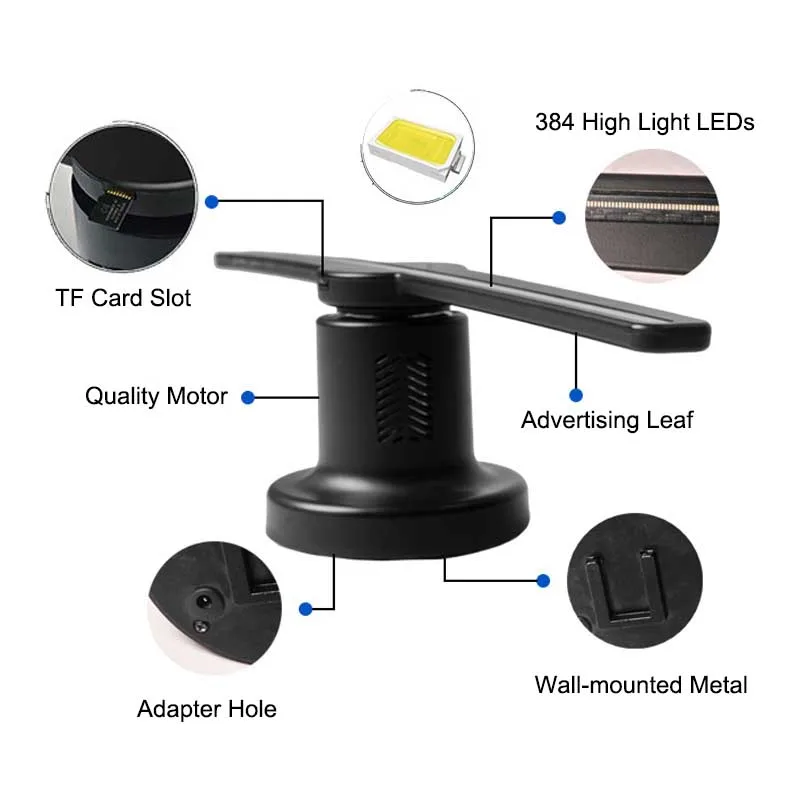 384 High Light LEDs

TF Card Slot

Quality Motor

Advertising Leaf

Adapter Hole

Wall-mounted Metal