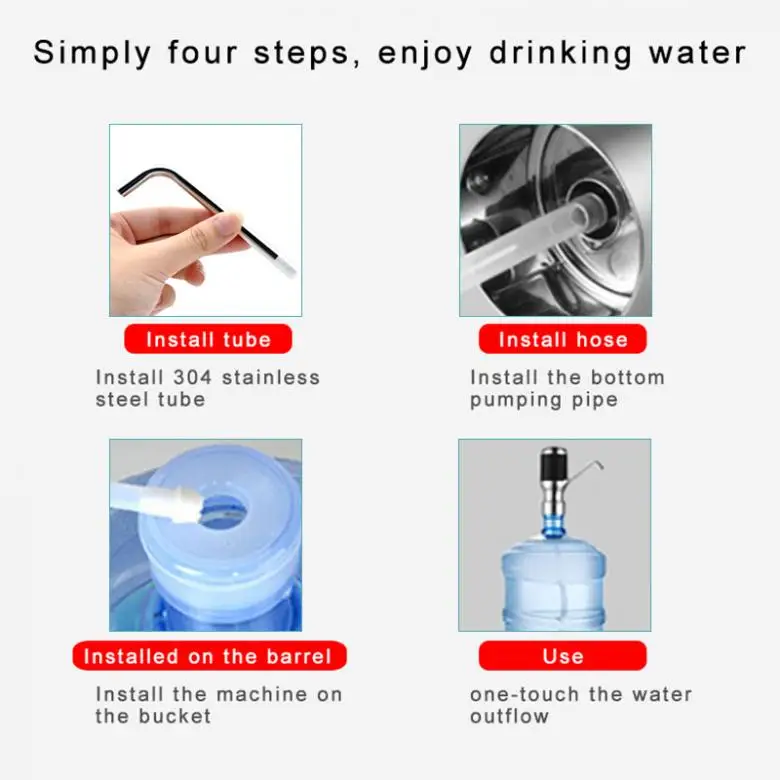 Simply four steps, enjoy drinking water

Install tube

Install 304 stainless steel tube

Install hose

Install the bottom pumping pipe

Installed on the barrel

Install the machine on the bucket

Use

one-touch the water outflow