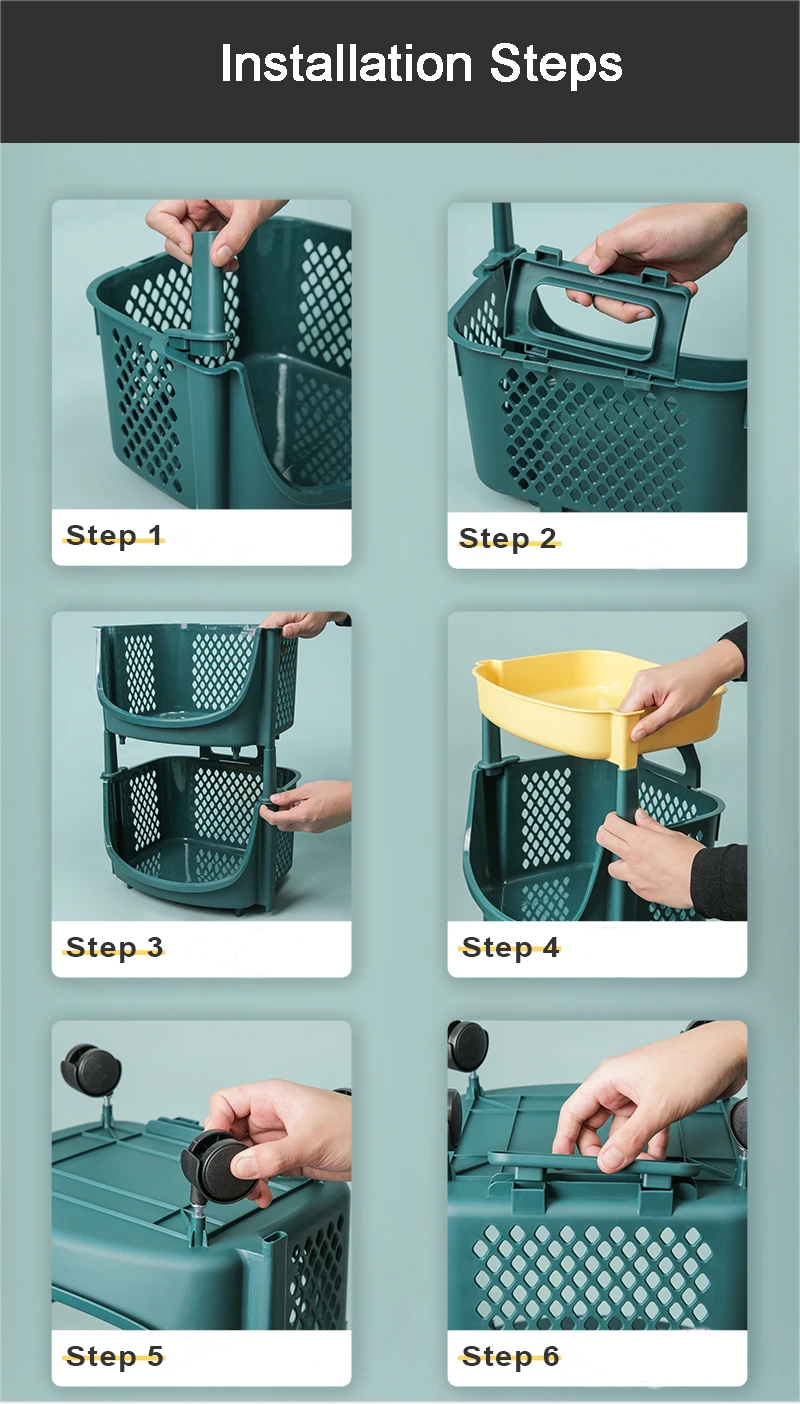 Installation Steps

Step 1

Step 2

Step 3

Step 4

Step 5

Step 6