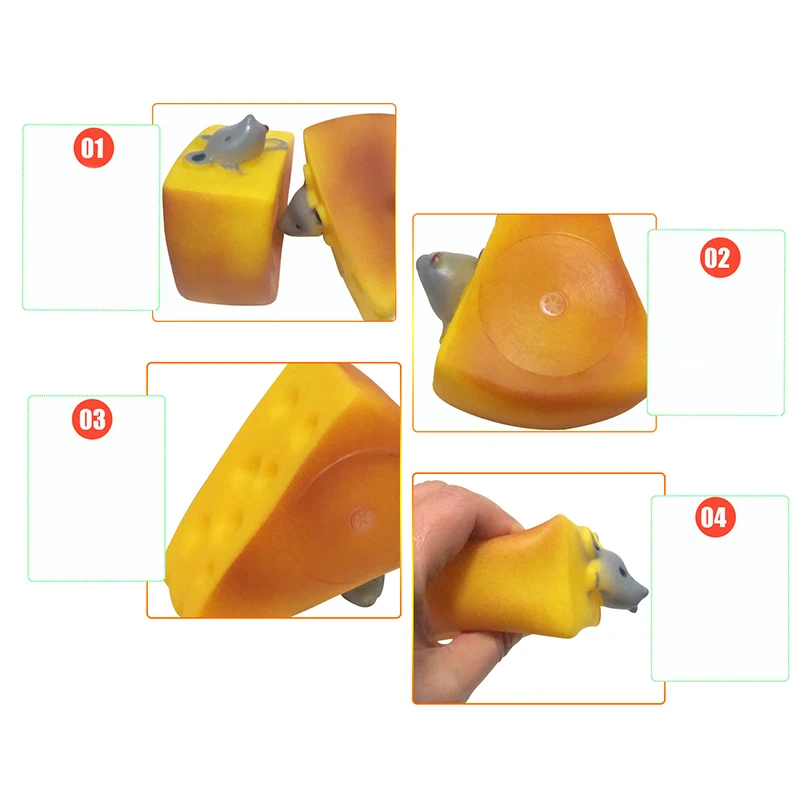 01

02

03

04