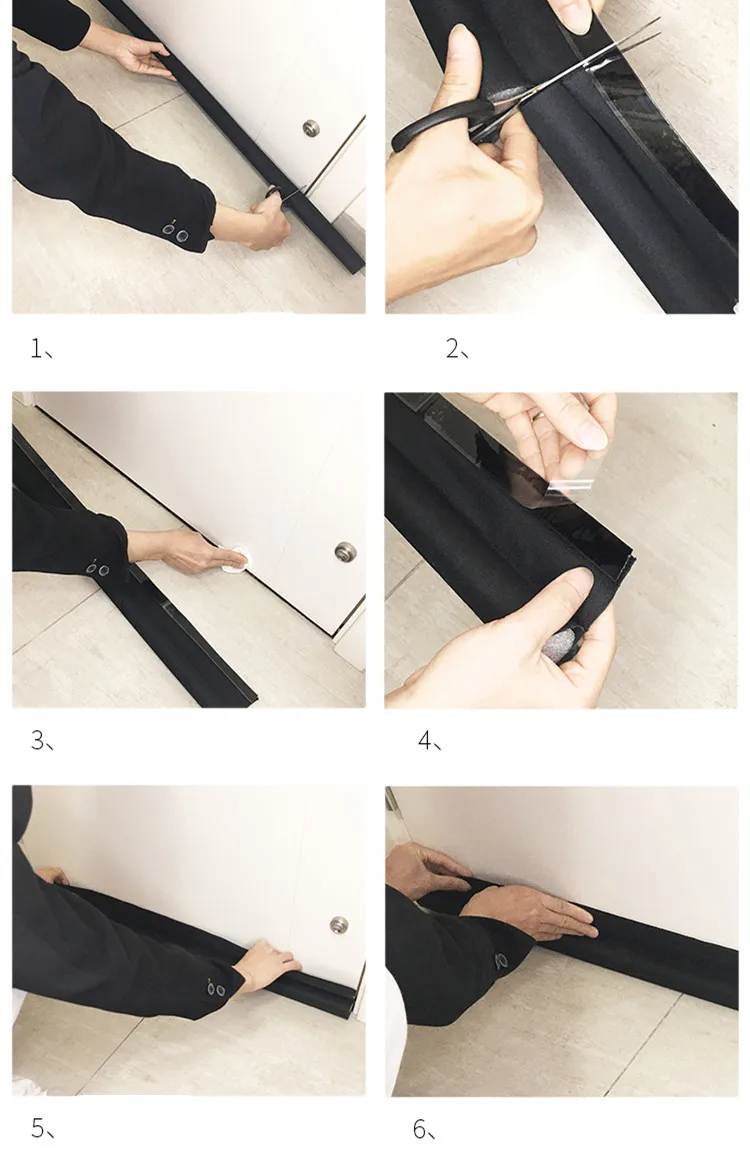 1、

2、

3、

4、

5、

6、