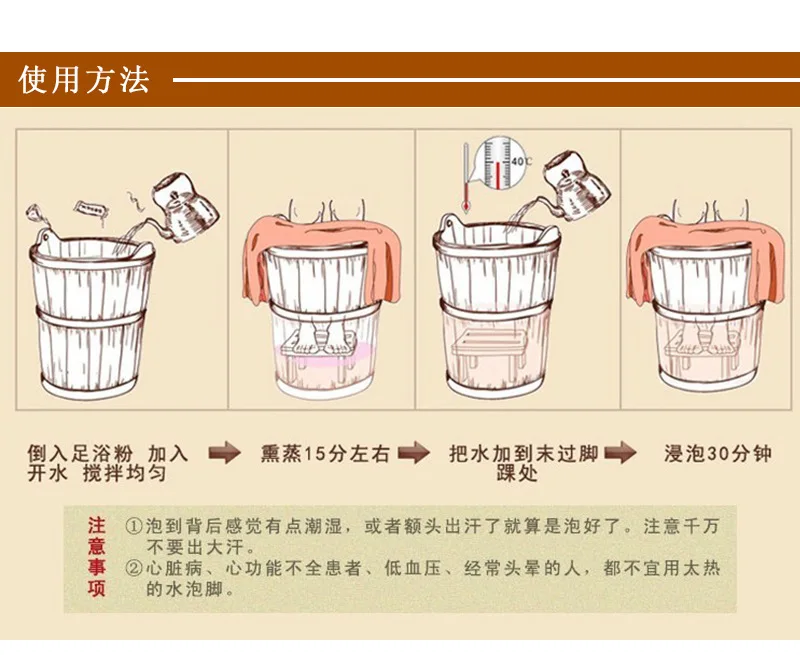 使用方法

40℃

倒入足浴粉 加入开水 搅拌均匀

熏蒸15分左右

把水加到末过脚踝处

浸泡30分钟

注意事项

①泡到背后感觉有点潮湿，或者额头出汗了就算是泡好了。注意千万不要出大汗。

②心脏病、心功能不全患者、低血压、经常头晕的人，都不宜用太热的水泡脚。